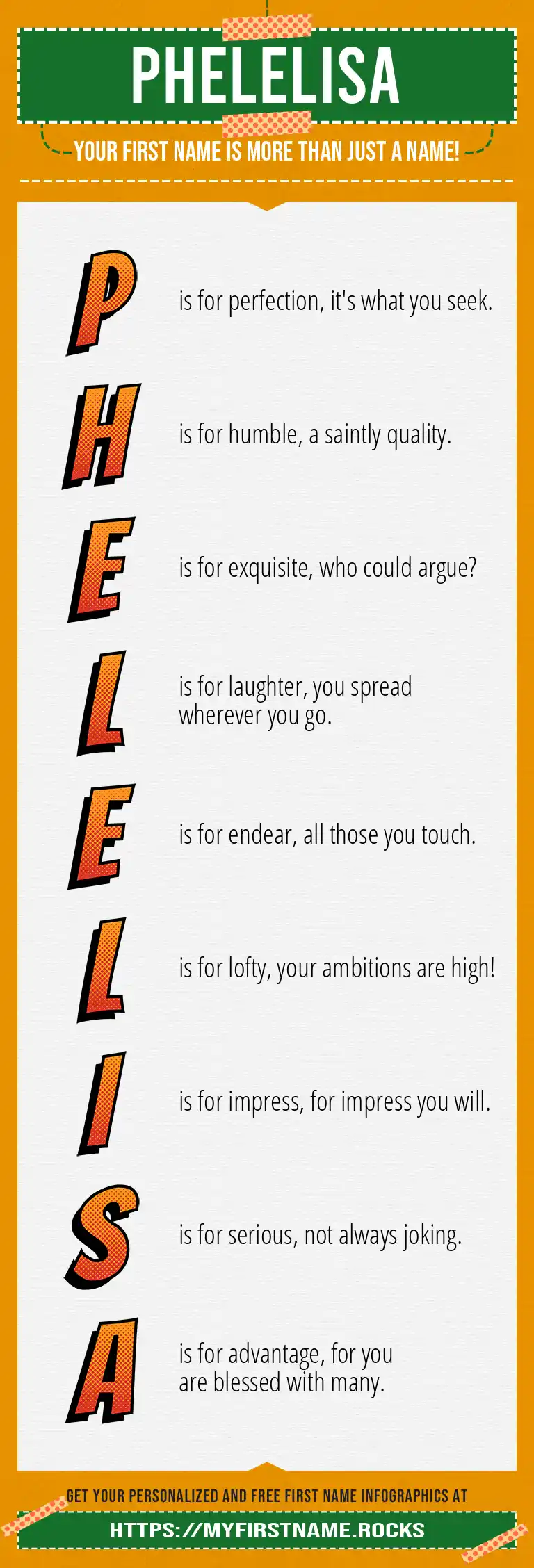 PHELELISA

YOUR FIRST NAME IS MORE THAN JUST A NAME!

P is for perfection, it's what you seek.

H is for humble, a saintly quality.

E is for exquisite, who could argue?

L is for laughter, you spread wherever you go.

E is for endear, all those you touch.

L is for lofty, your ambitions are high!

I is for impress, for impress you will.

S is for serious, not always joking.

A is for advantage, for you are blessed with many.

GET YOUR PERSONALIZED AND FREE FIRST NAME INFOGRAPHICS AT

HTTPS://MYFIRSTNAME.ROCKS