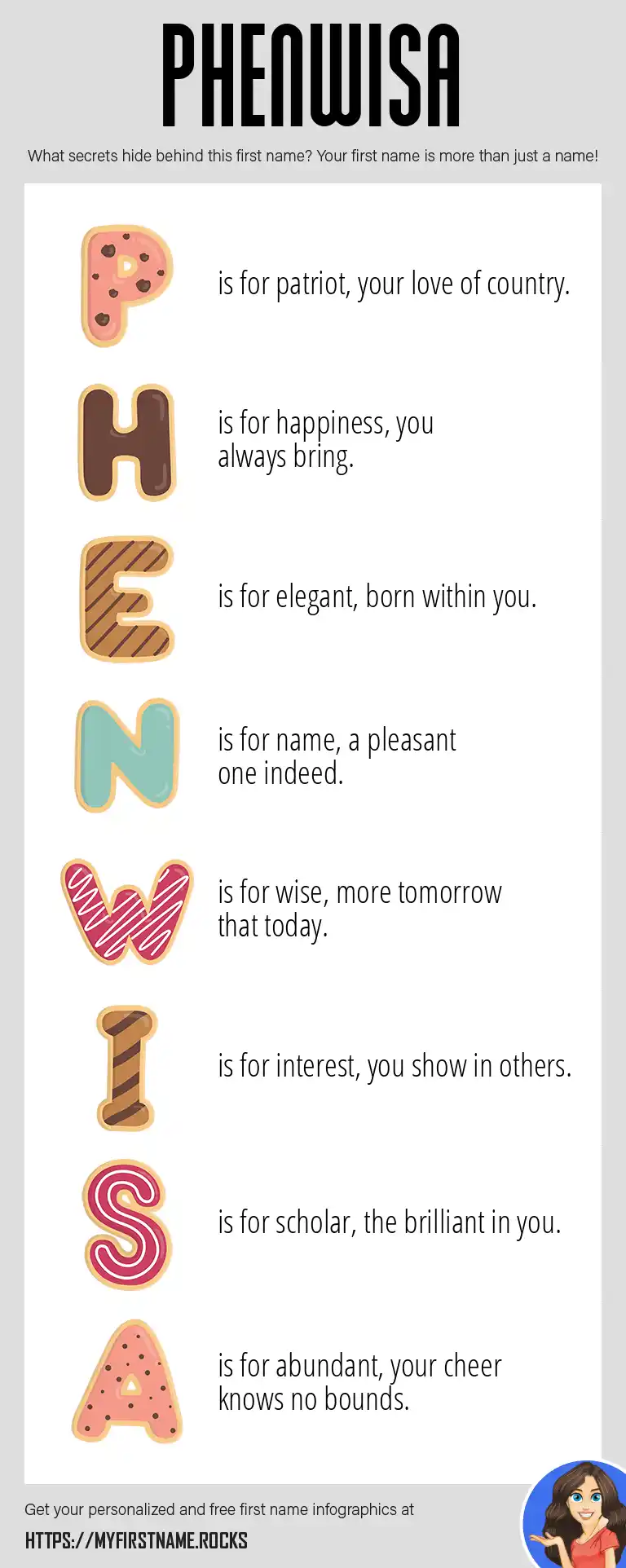 PHENWISA

What secrets hide behind this first name? Your first name is more than just a name!

P is for patriot, your love of country.

H is for happiness, you always bring.

E is for elegant, born within you.

N is for name, a pleasant one indeed.

W is for wise, more tomorrow that today.

I is for interest, you show in others.

S is for scholar, the brilliant in you.

A is for abundant, your cheer knows no bounds.

Get your personalized and free first name infographics at

HTTPS://MYFIRSTNAME.ROCKS