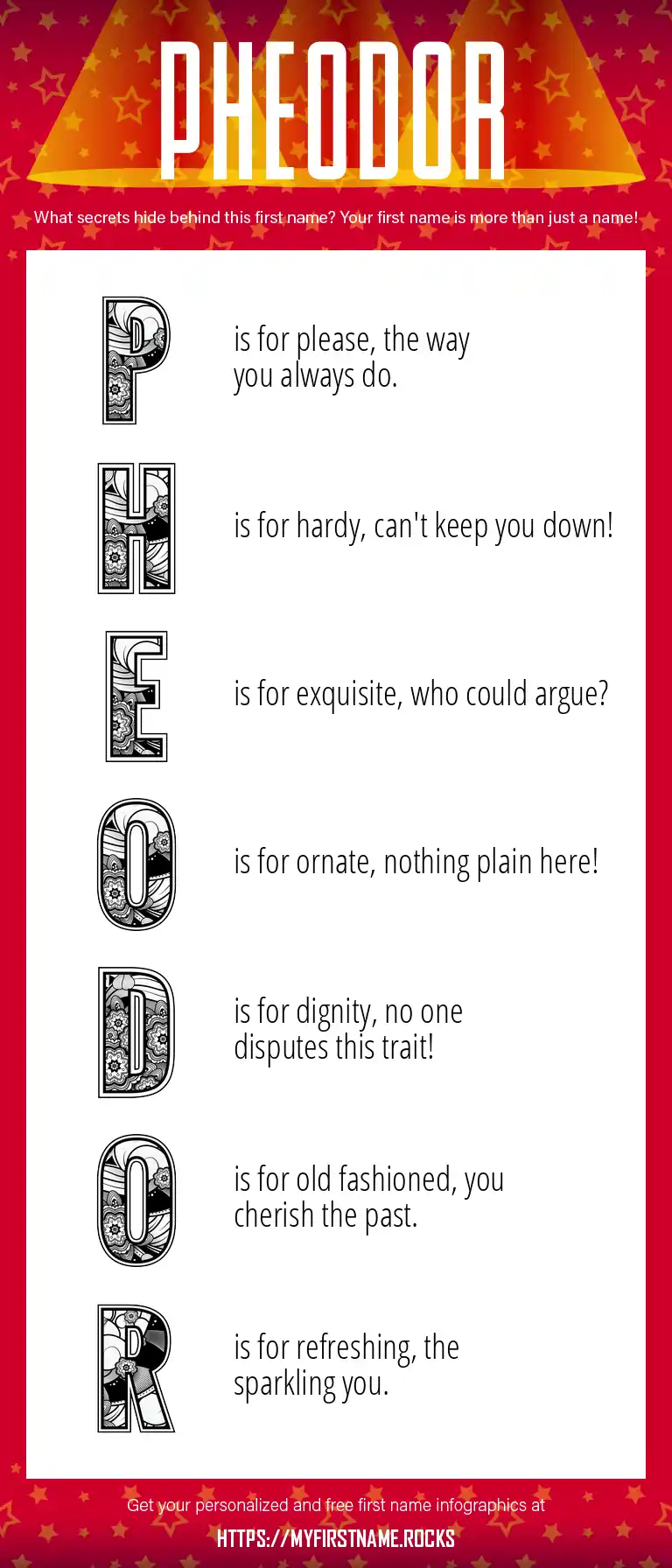 PHEODOR

What secrets hide behind this first name? Your first name is more than just a name!

P is for please, the way you always do.

H is for hardy, can't keep you down!

E is for exquisite, who could argue?

O is for ornate, nothing plain here!

D is for dignity, no one disputes this trait!

O is for old fashioned, you cherish the past.

R is for refreshing, the sparkling you.

Get your personalized and free first name infographics at

HTTPS://MYFIRSTNAME.ROCKS