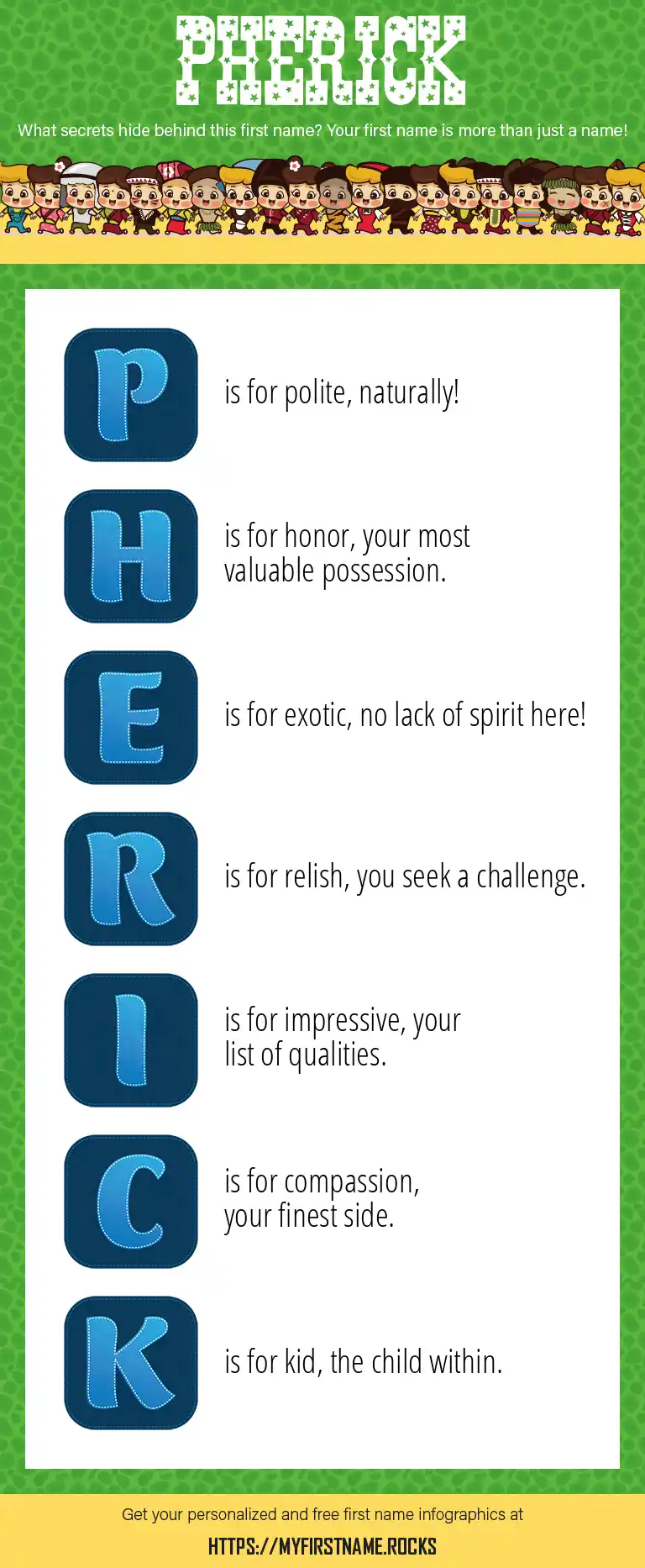 PHERICK

What secrets hide behind this first name? Your first name is more than just a name!

P is for polite, naturally!

H is for honor, your most valuable possession.

E is for exotic, no lack of spirit here!

R is for relish, you seek a challenge.

I is for impressive, your list of qualities.

C is for compassion, your finest side.

K is for kid, the child within.

Get your personalized and free first name infographics at

HTTPS://MYFIRSTNAME.ROCKS