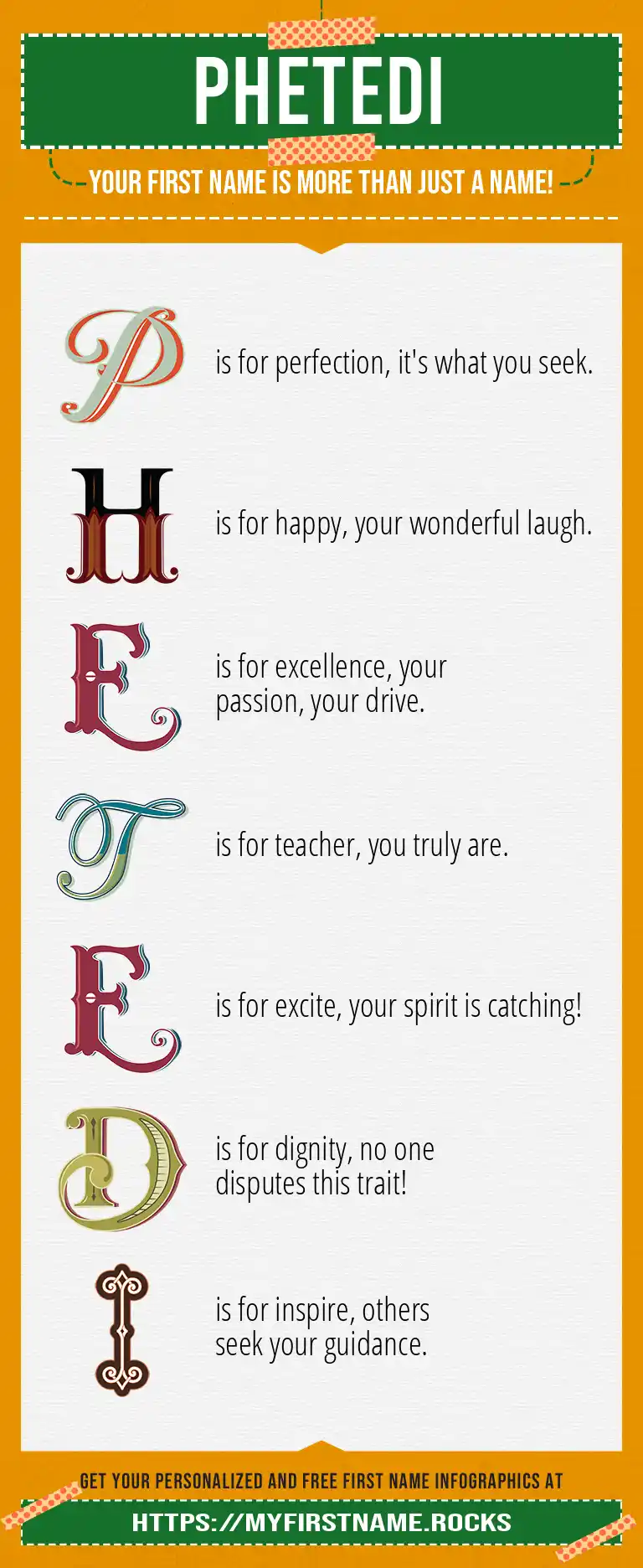 PHETEDI

YOUR FIRST NAME IS MORE THAN JUST A NAME!

P is for perfection, it's what you seek.

H is for happy, your wonderful laugh.

E is for excellence, your passion, your drive.

T is for teacher, you truly are.

E is for excite, your spirit is catching!

D is for dignity, no one disputes this trait!

I is for inspire, others seek your guidance.

GET YOUR PERSONALIZED AND FREE FIRST NAME INFOGRAPHICS AT

HTTPS://MYFIRSTNAME.ROCKS