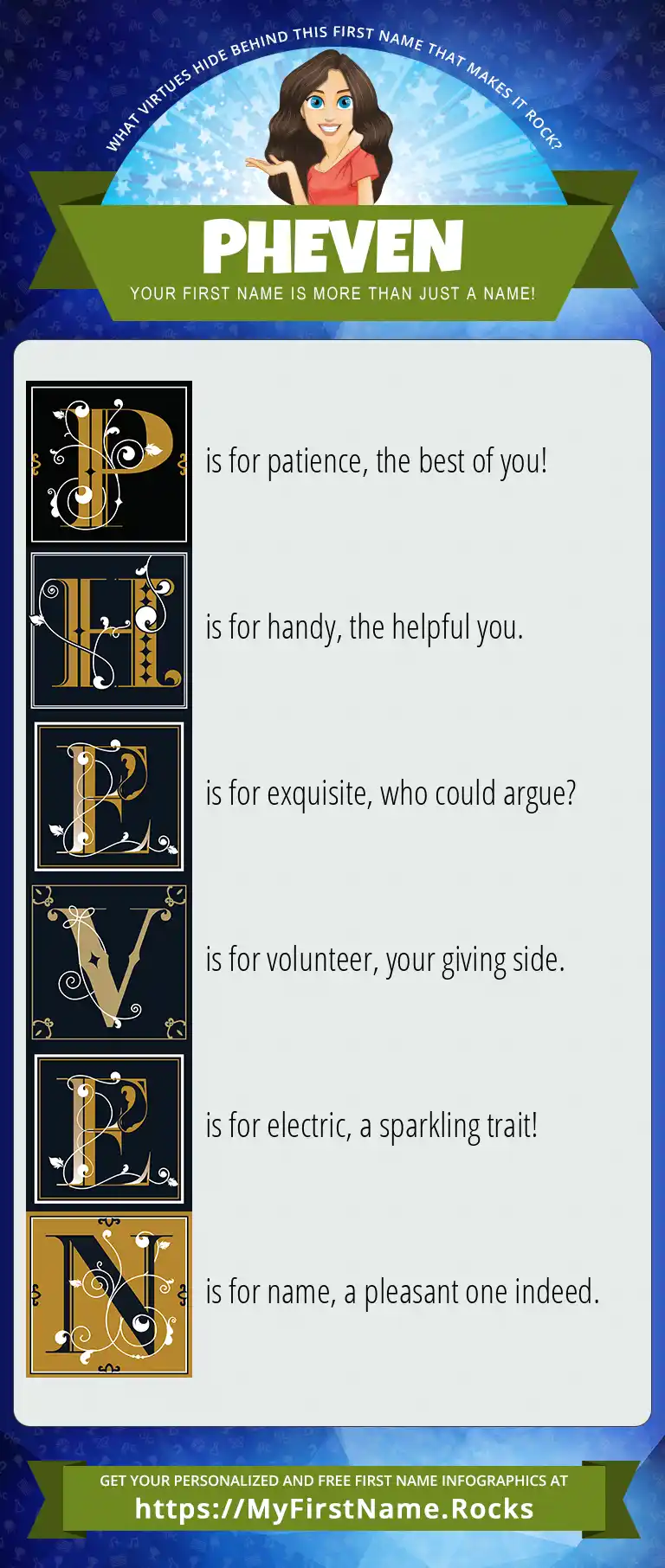 WHAT VIRTUES HIDE BEHIND THIS FIRST NAME THAT MAKES IT ROCK?

PHEVEN

YOUR FIRST NAME IS MORE THAN JUST A NAME!

P is for patience, the best of you!

H is for handy, the helpful you.

E is for exquisite, who could argue?

V is for volunteer, your giving side.

E is for electric, a sparkling trait!

N is for name, a pleasant one indeed.

GET YOUR PERSONALIZED AND FREE FIRST NAME INFOGRAPHICS AT
https://MyFirstName.Rocks