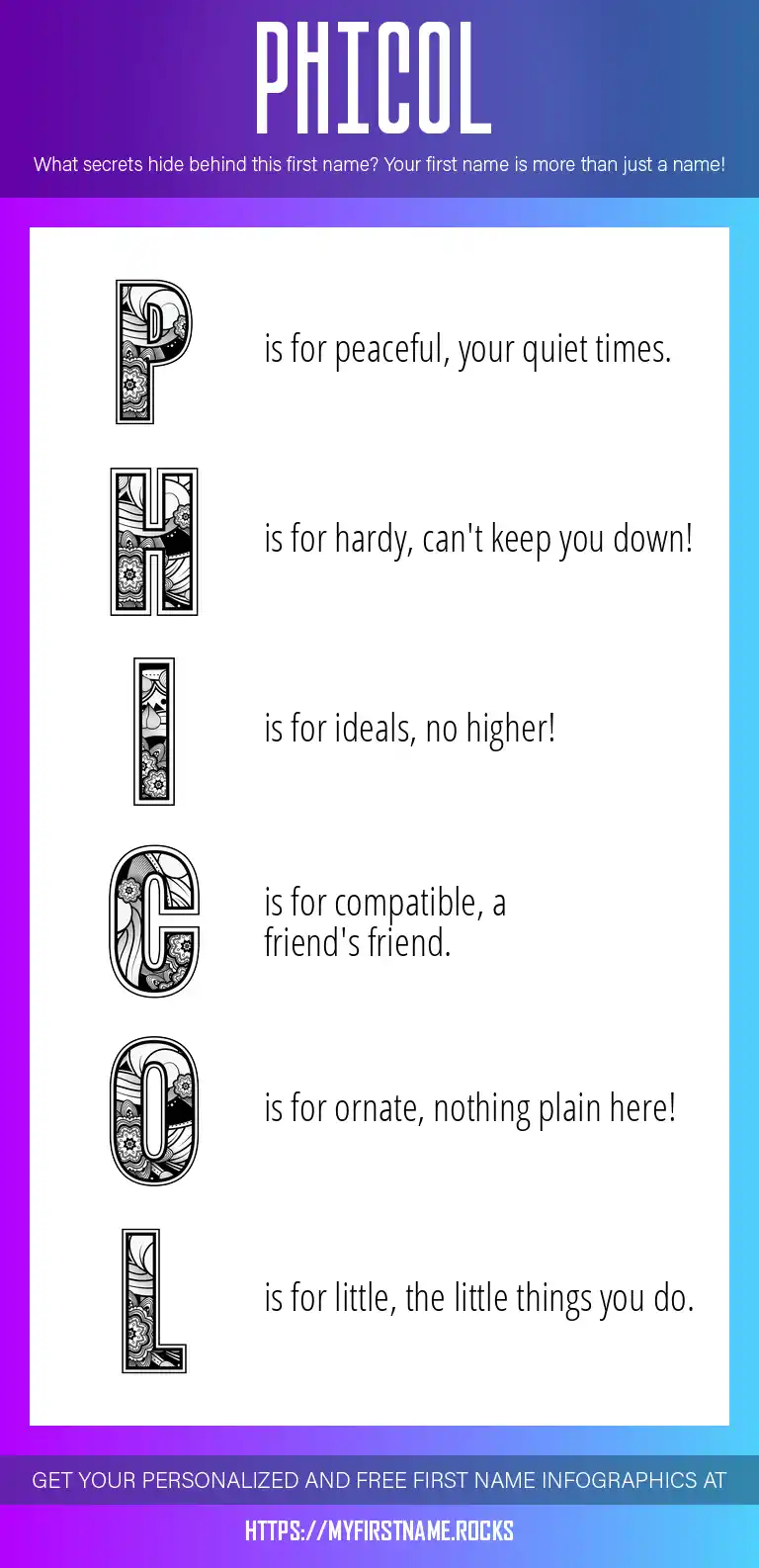 PHICOL

What secrets hide behind this first name? Your first name is more than just a name!

P is for peaceful, your quiet times.

H is for hardy, can't keep you down!

I is for ideals, no higher!

C is for compatible, a friend's friend.

O is for ornate, nothing plain here!

L is for little, the little things you do.

GET YOUR PERSONALIZED AND FREE FIRST NAME INFOGRAPHICS AT

HTTPS://MYFIRSTNAME.ROCKS