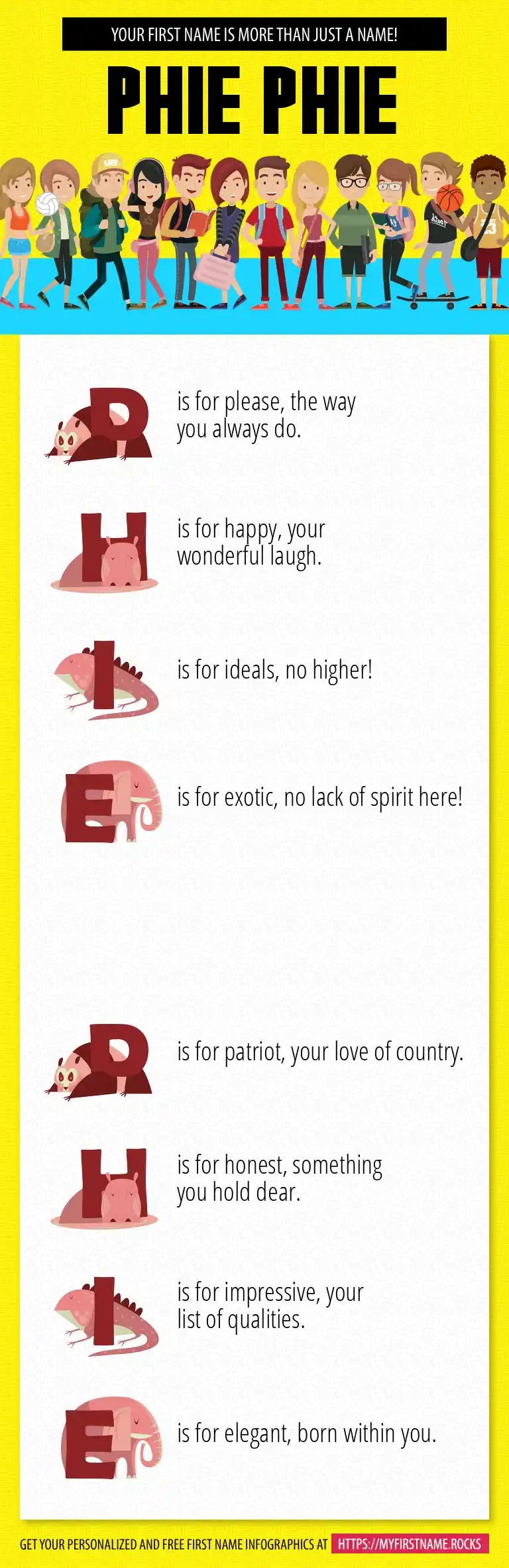 YOUR FIRST NAME IS MORE THAN JUST A NAME!

PHIE PHIE

P is for please, the way you always do.

H is for happy, your wonderful laugh.

I is for ideals, no higher!

E is for exotic, no lack of spirit here!

P is for patriot, your love of country.

H is for honest, something you hold dear.

I is for impressive, your list of qualities.

E is for elegant, born within you.

GET YOUR PERSONALIZED AND FREE FIRST NAME INFOGRAPHICS AT HTTPS://MYFIRSTNAME.ROCKS