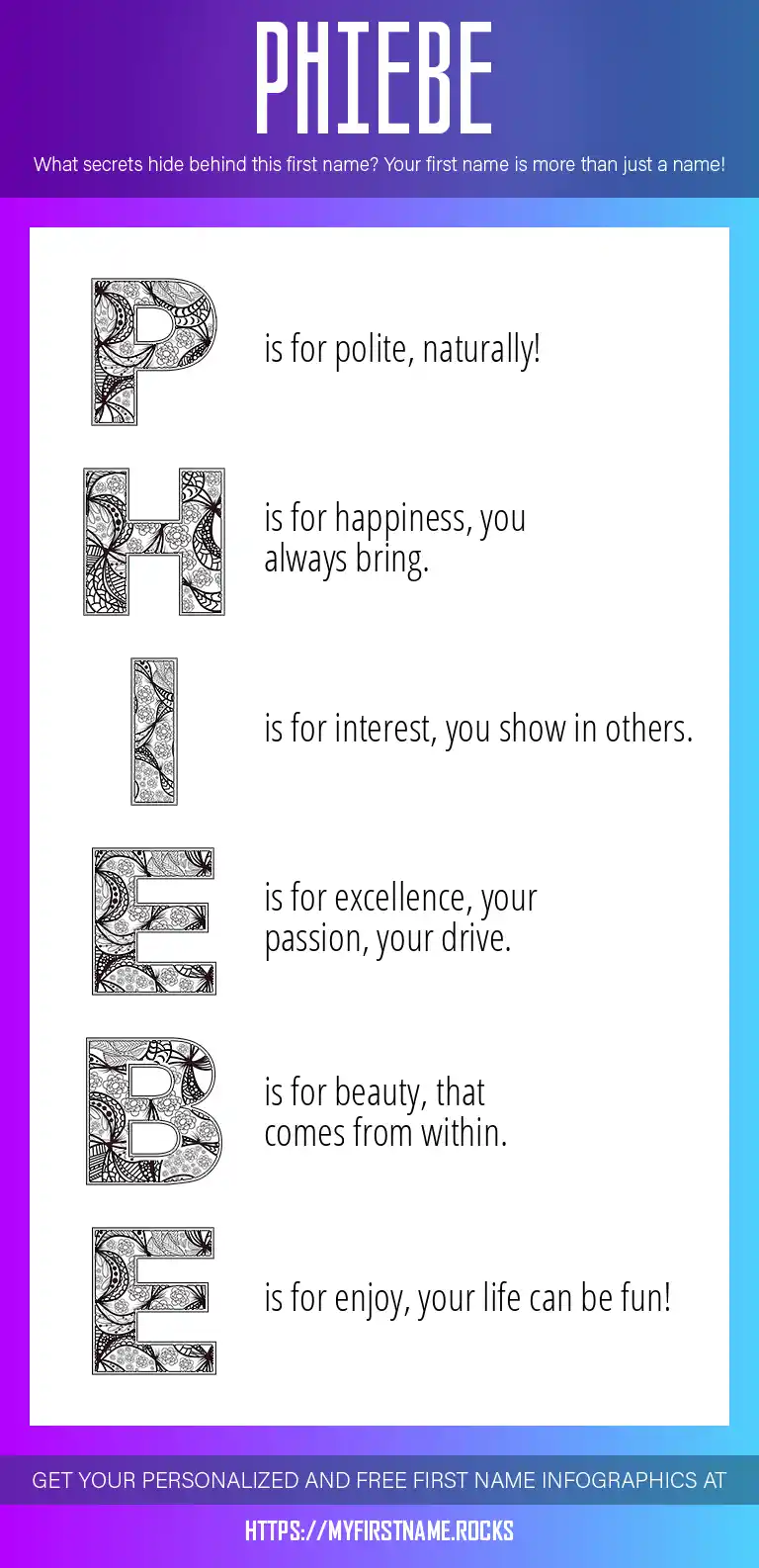 PHIEBE

What secrets hide behind this first name? Your first name is more than just a name!

P is for polite, naturally!

H is for happiness, you always bring.

I is for interest, you show in others.

E is for excellence, your passion, your drive.

B is for beauty, that comes from within.

E is for enjoy, your life can be fun!

GET YOUR PERSONALIZED AND FREE FIRST NAME INFOGRAPHICS AT

HTTPS://MYFIRSTNAME.ROCKS