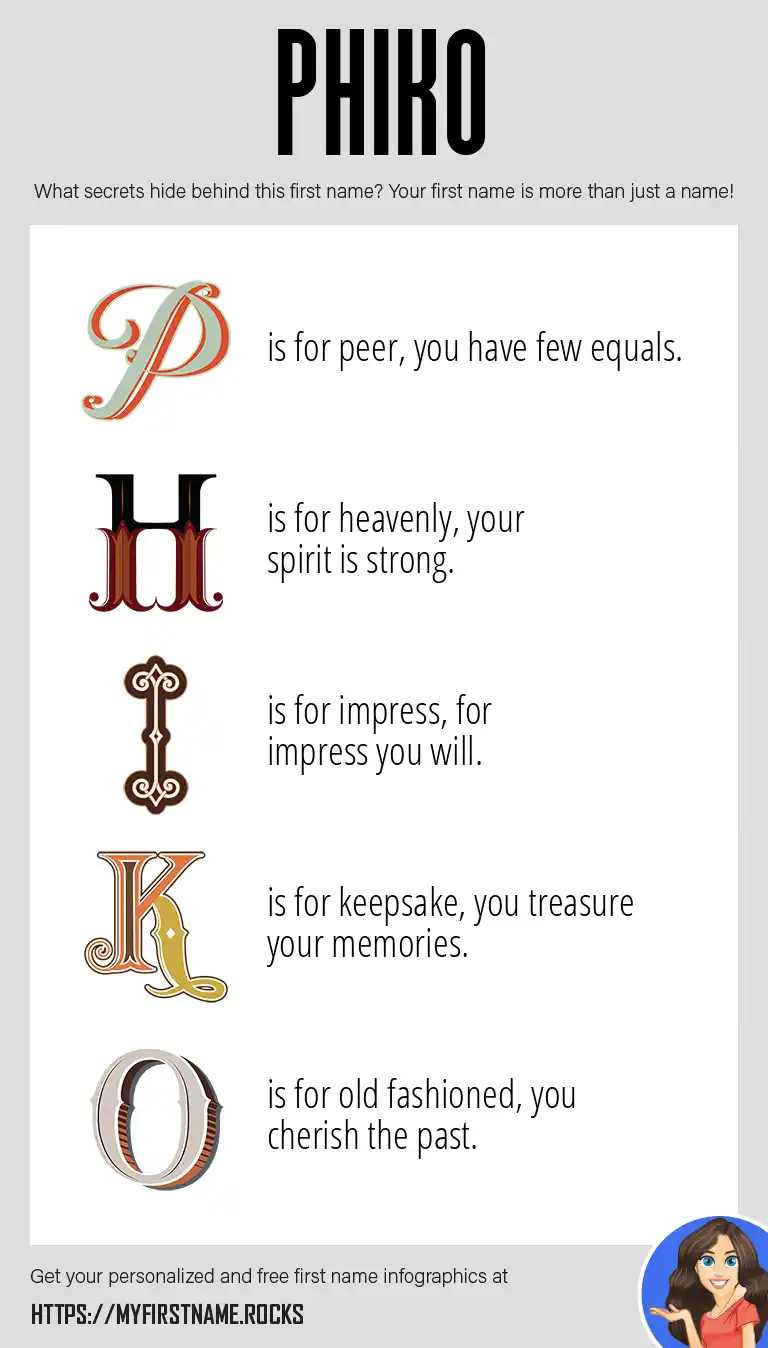 PHIKO

What secrets hide behind this first name? Your first name is more than just a name!

P is for peer, you have few equals.

H is for heavenly, your spirit is strong.

I is for impress, for impress you will.

K is for keepsake, you treasure your memories.

O is for old fashioned, you cherish the past.

Get your personalized and free first name infographics at

HTTPS://MYFIRSTNAME.ROCKS