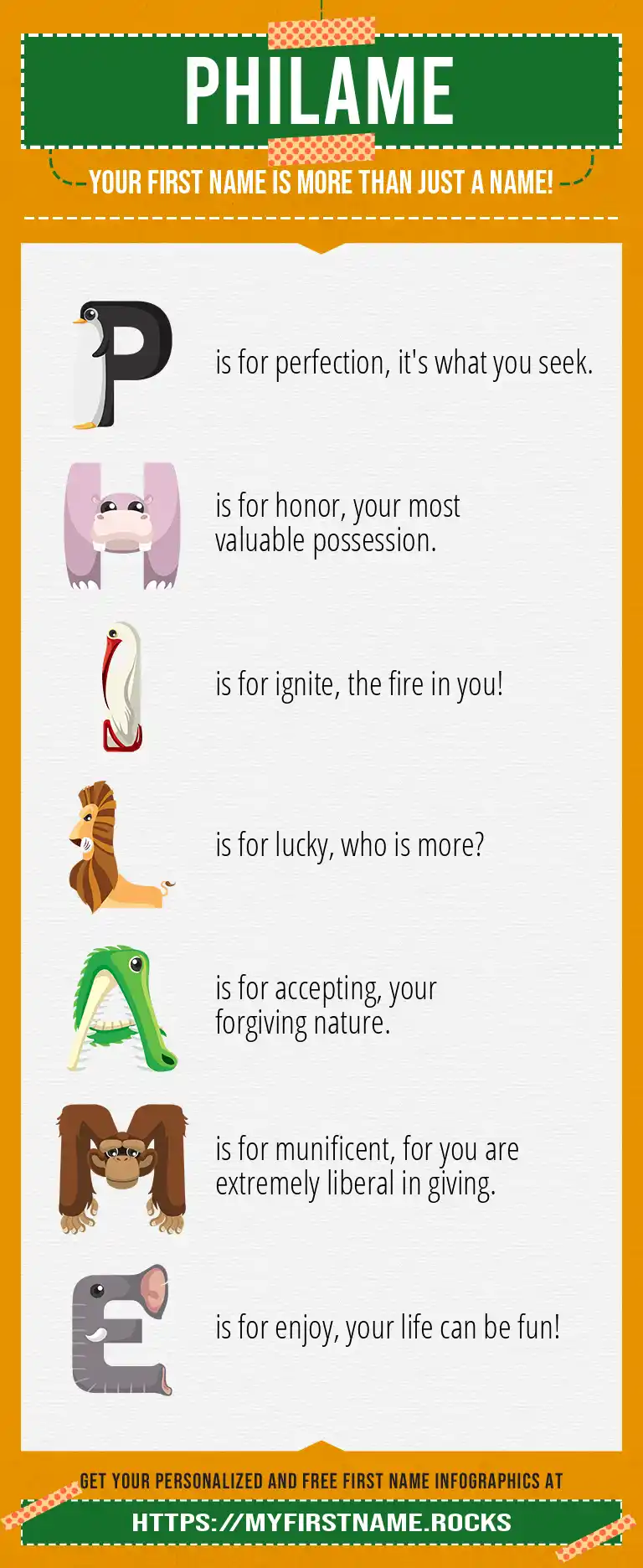 PHILAME

YOUR FIRST NAME IS MORE THAN JUST A NAME!

P is for perfection, it's what you seek.

H is for honor, your most valuable possession.

I is for ignite, the fire in you!

L is for lucky, who is more?

A is for accepting, your forgiving nature.

M is for munificent, for you are extremely liberal in giving.

E is for enjoy, your life can be fun!

GET YOUR PERSONALIZED AND FREE FIRST NAME INFOGRAPHICS AT

HTTPS://MYFIRSTNAME.ROCKS