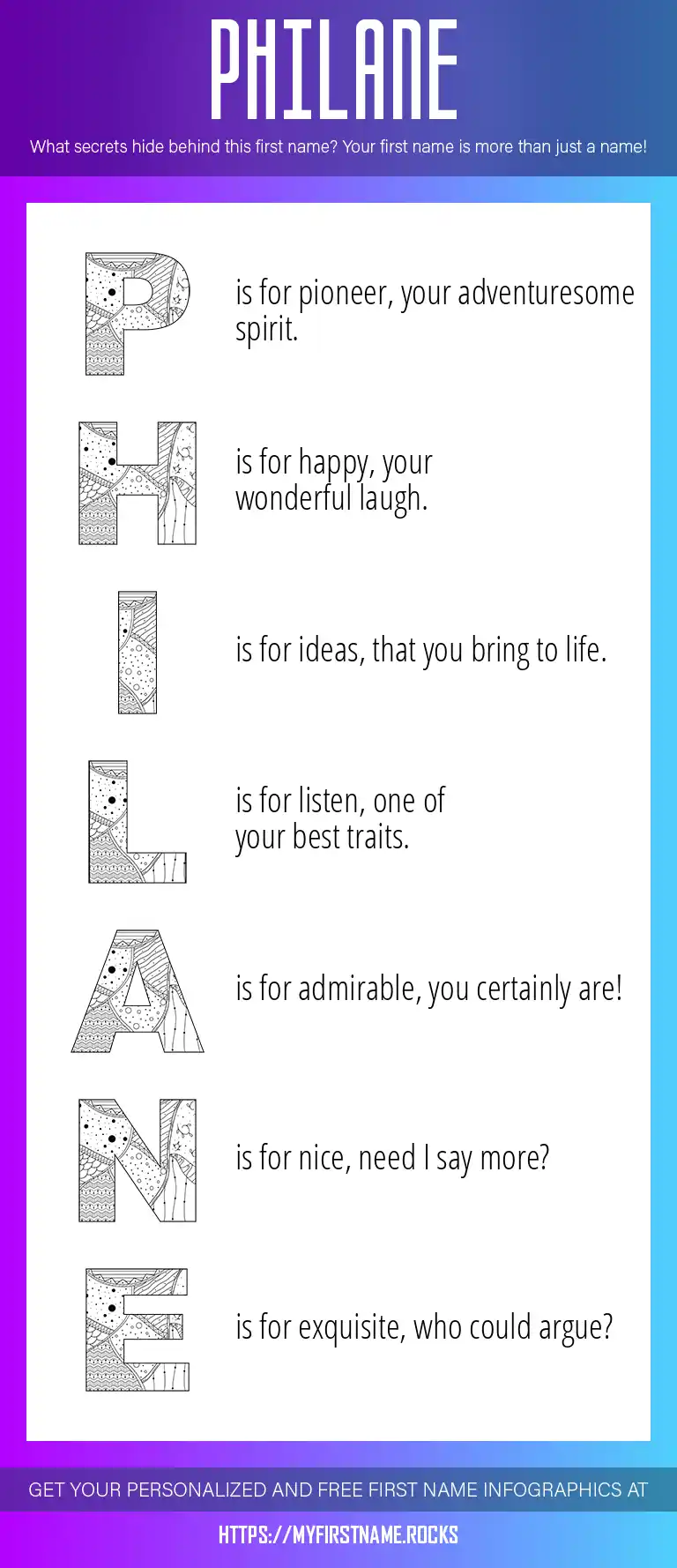 PHILANE

What secrets hide behind this first name? Your first name is more than just a name!

P is for pioneer, your adventuresome spirit.

H is for happy, your wonderful laugh.

I is for ideas, that you bring to life.

L is for listen, one of your best traits.

A is for admirable, you certainly are!

N is for nice, need I say more?

E is for exquisite, who could argue?

GET YOUR PERSONALIZED AND FREE FIRST NAME INFOGRAPHICS AT

HTTPS://MYFIRSTNAME.ROCKS