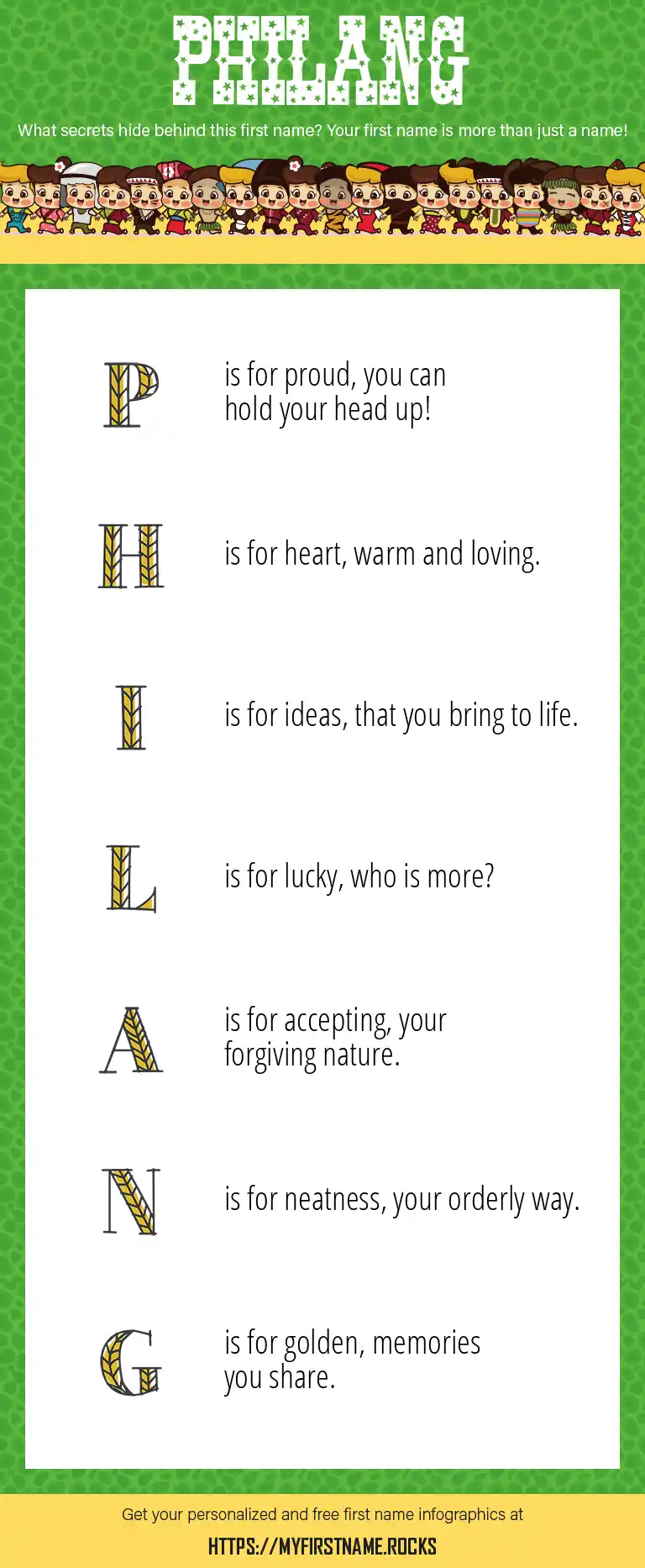 PHILANG

What secrets hide behind this first name? Your first name is more than just a name!

P is for proud, you can hold your head up!

H is for heart, warm and loving.

I is for ideas, that you bring to life.

L is for lucky, who is more?

A is for accepting, your forgiving nature.

N is for neatness, your orderly way.

G is for golden, memories you share.

Get your personalized and free first name infographics at

HTTPS://MYFIRSTNAME.ROCKS