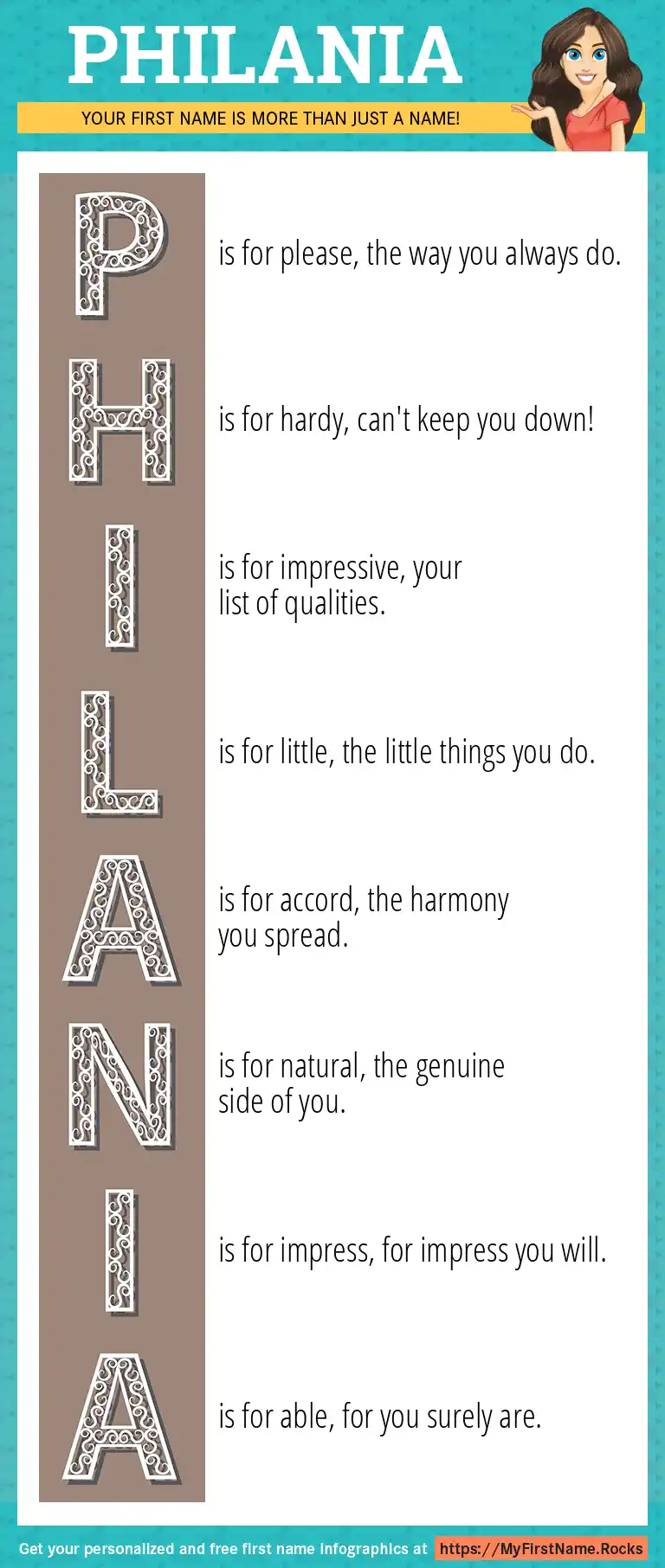 PHILANIA

YOUR FIRST NAME IS MORE THAN JUST A NAME!

P is for please, the way you always do.

H is for hardy, can't keep you down!

I is for impressive, your list of qualities.

L is for little, the little things you do.

A is for accord, the harmony you spread.

N is for natural, the genuine side of you.

I is for impress, for impress you will.

A is for able, for you surely are.

Get your personalized and free first name infographics at https://MyFirstName.Rocks