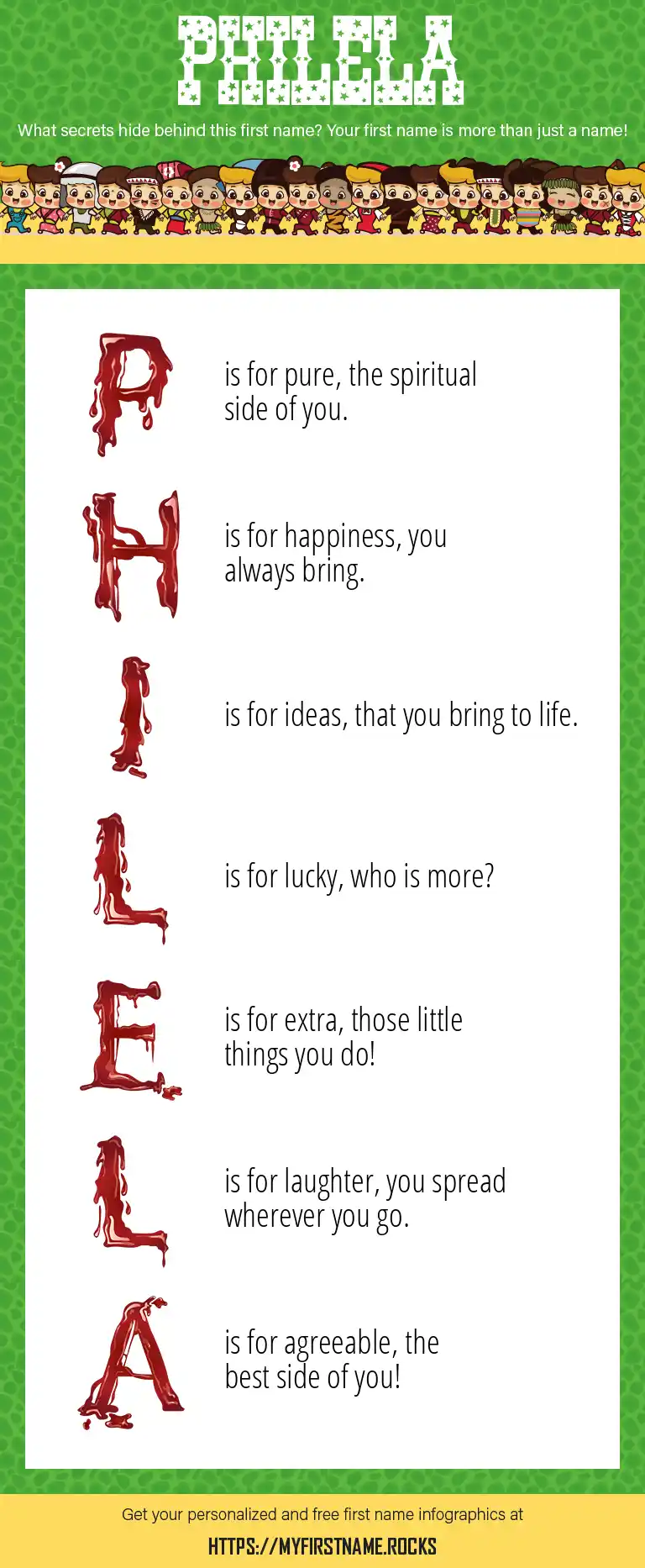 PHILELA

What secrets hide behind this first name? Your first name is more than just a name!

P is for pure, the spiritual side of you.

H is for happiness, you always bring.

I is for ideas, that you bring to life.

L is for lucky, who is more?

E is for extra, those little things you do!

L is for laughter, you spread wherever you go.

A is for agreeable, the best side of you!

Get your personalized and free first name infographics at

HTTPS://MYFIRSTNAME.ROCKS