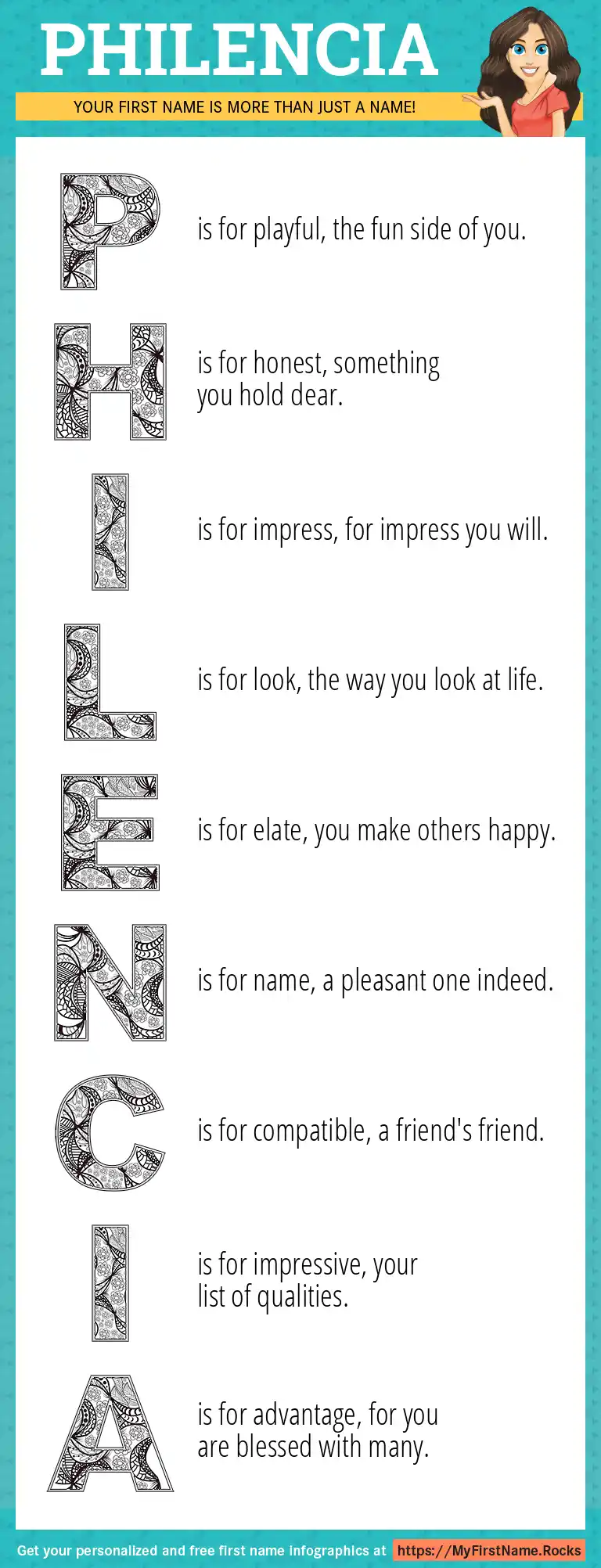 PHILENCIA

YOUR FIRST NAME IS MORE THAN JUST A NAME!

P is for playful, the fun side of you.

H is for honest, something you hold dear.

I is for impress, for impress you will.

L is for look, the way you look at life.

E is for elate, you make others happy.

N is for name, a pleasant one indeed.

C is for compatible, a friend's friend.

I is for impressive, your list of qualities.

A is for advantage, for you are blessed with many.

Get your personalized and free first name infographics at https://MyFirstName.Rocks