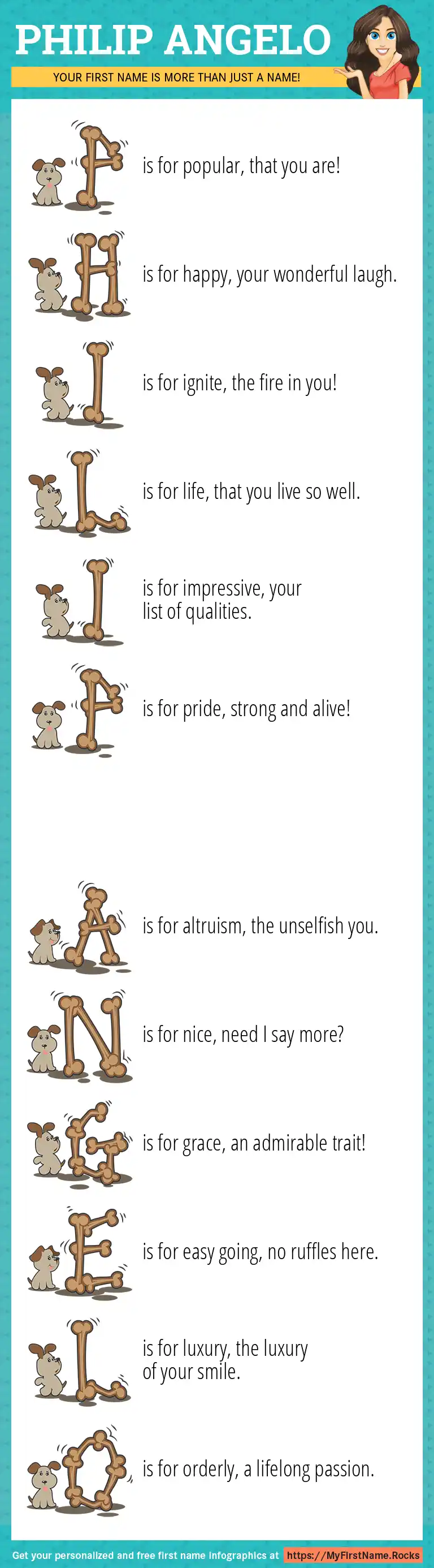 PHILIP ANGELO

YOUR FIRST NAME IS MORE THAN JUST A NAME!

P is for popular, that you are!

H is for happy, your wonderful laugh.

I is for ignite, the fire in you!

L is for life, that you live so well.

I is for impressive, your list of qualities.

P is for pride, strong and alive!

A is for altruism, the unselfish you.

N is for nice, need I say more?

G is for grace, an admirable trait!

E is for easy going, no ruffles here.

L is for luxury, the luxury of your smile.

O is for orderly, a lifelong passion.

Get your personalized and free first name infographics at https://MyFirstName.Rocks