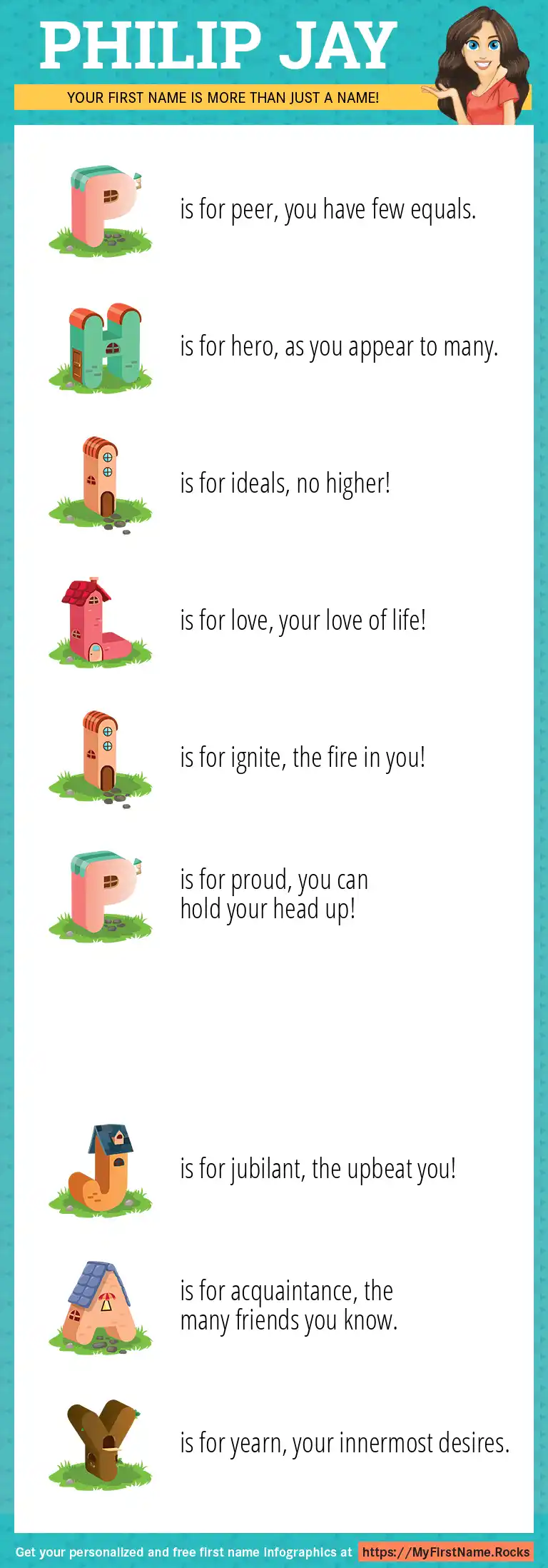 PHILIP JAY

YOUR FIRST NAME IS MORE THAN JUST A NAME!

P is for peer, you have few equals.

H is for hero, as you appear to many.

I is for ideals, no higher!

L is for love, your love of life!

I is for ignite, the fire in you!

P is for proud, you can hold your head up!

J is for jubilant, the upbeat you!

A is for acquaintance, the many friends you know.

Y is for yearn, your innermost desires.

Get your personalized and free first name infographics at https://MyFirstName.Rocks