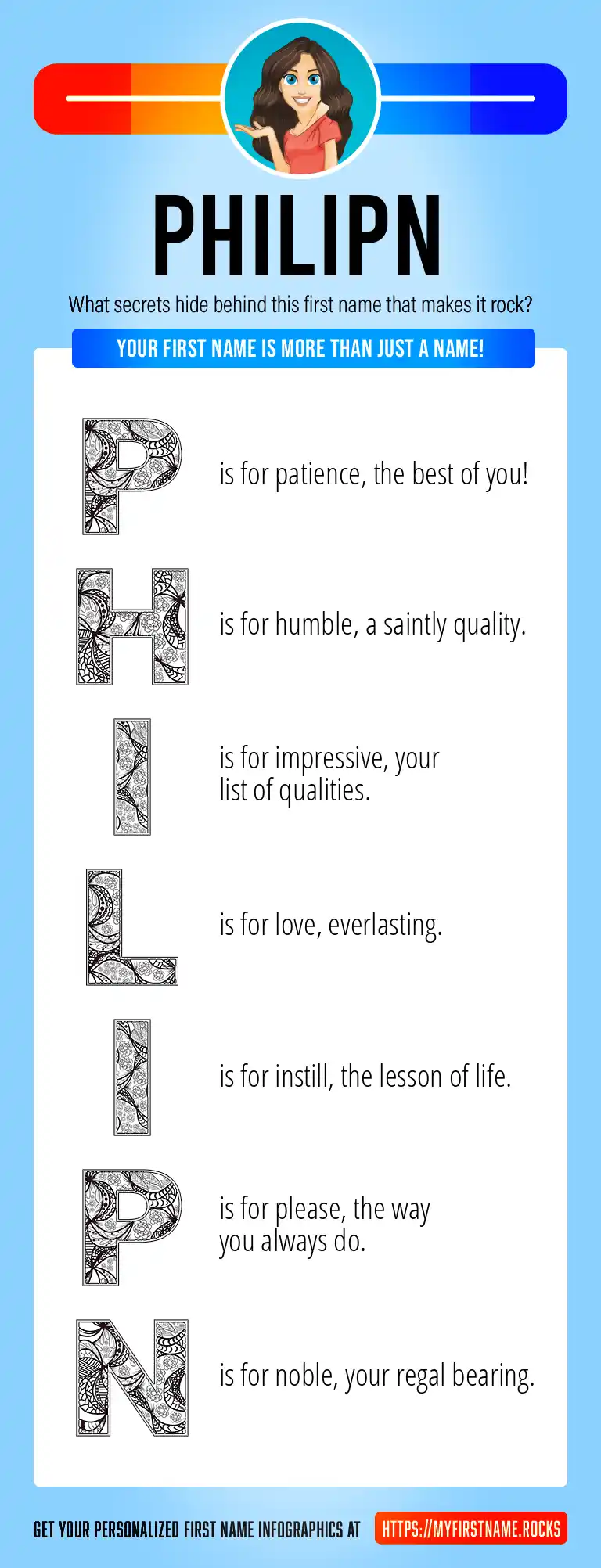 PHILIPN

What secrets hide behind this first name that makes it rock?

YOUR FIRST NAME IS MORE THAN JUST A NAME!

P is for patience, the best of you!

H is for humble, a saintly quality.

I is for impressive, your list of qualities.

L is for love, everlasting.

I is for instill, the lesson of life.

P is for please, the way you always do.

N is for noble, your regal bearing.

GET YOUR PERSONALIZED FIRST NAME INFOGRAPHICS AT HTTPS://MYFIRSTNAME.ROCKS