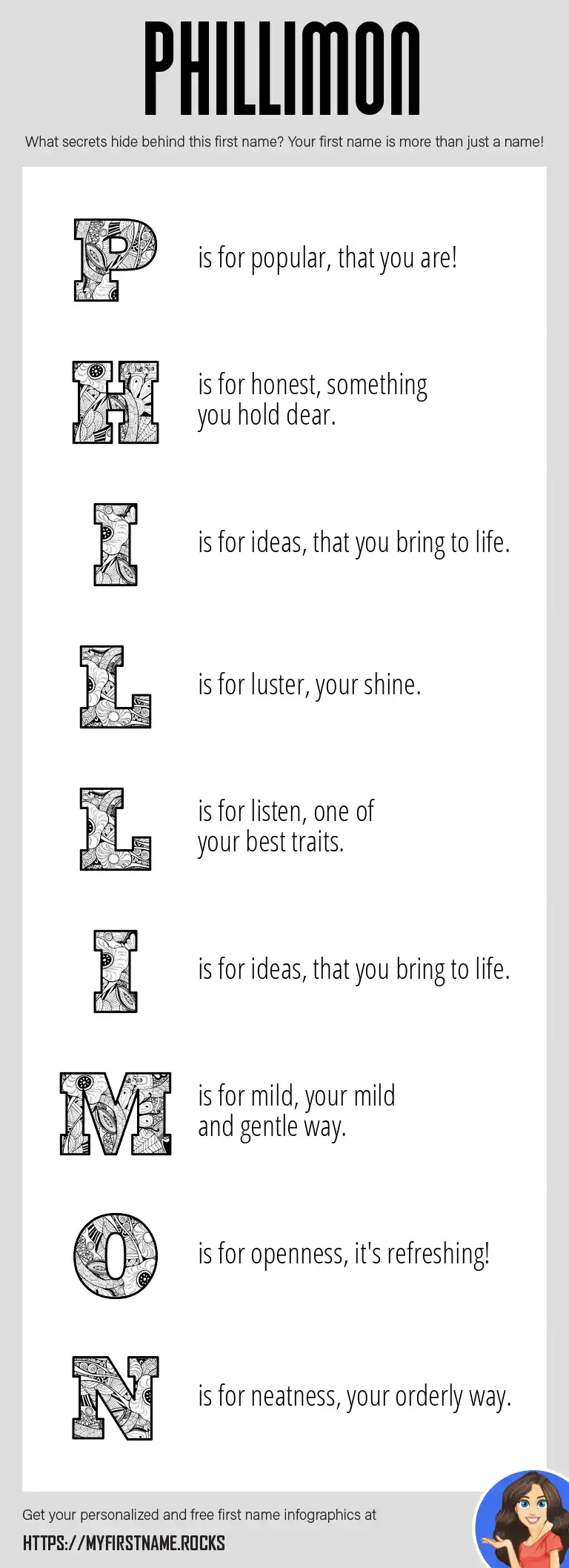 PHILLIMON

What secrets hide behind this first name? Your first name is more than just a name!

P is for popular, that you are!

H is for honest, something you hold dear.

I is for ideas, that you bring to life.

L is for luster, your shine.

L is for listen, one of your best traits.

I is for ideas, that you bring to life.

M is for mild, your mild and gentle way.

O is for openness, it's refreshing!

N is for neatness, your orderly way.

Get your personalized and free first name infographics at

HTTPS://MYFIRSTNAME.ROCKS