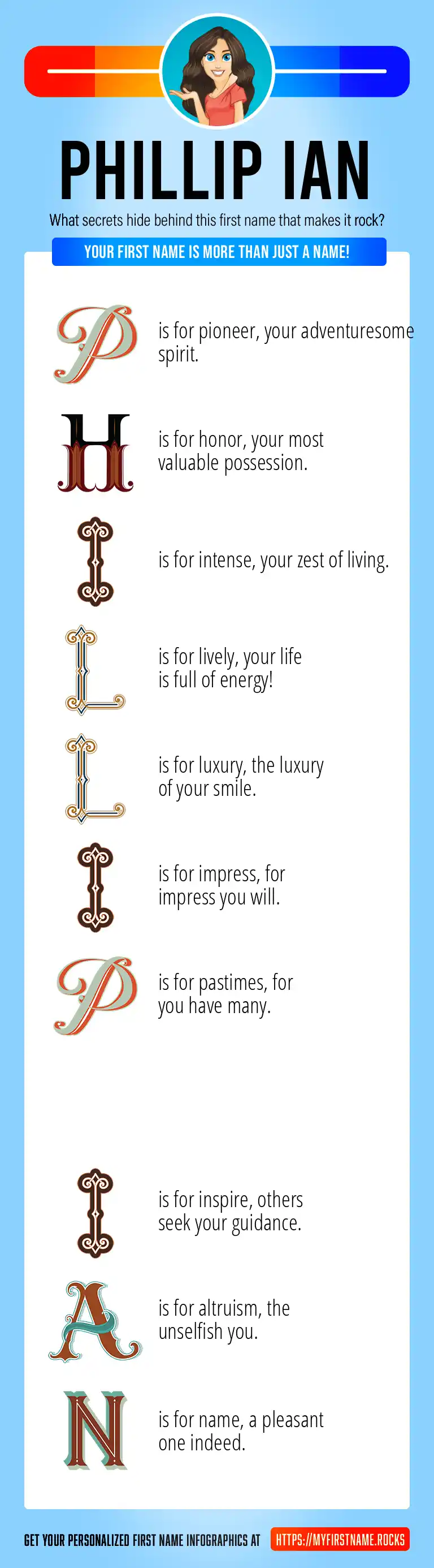 PHILLIP IAN

What secrets hide behind this first name that makes it rock?

YOUR FIRST NAME IS MORE THAN JUST A NAME!

P is for pioneer, your adventuresome spirit.

H is for honor, your most valuable possession.

I is for intense, your zest of living.

L is for lively, your life is full of energy!

L is for luxury, the luxury of your smile.

I is for impress, for impress you will.

P is for pastimes, for you have many.

I is for inspire, others seek your guidance.

A is for altruism, the unselfish you.

N is for name, a pleasant one indeed.

GET YOUR PERSONALIZED FIRST NAME INFOGRAPHICS AT HTTPS://MYFIRSTNAME.ROCKS