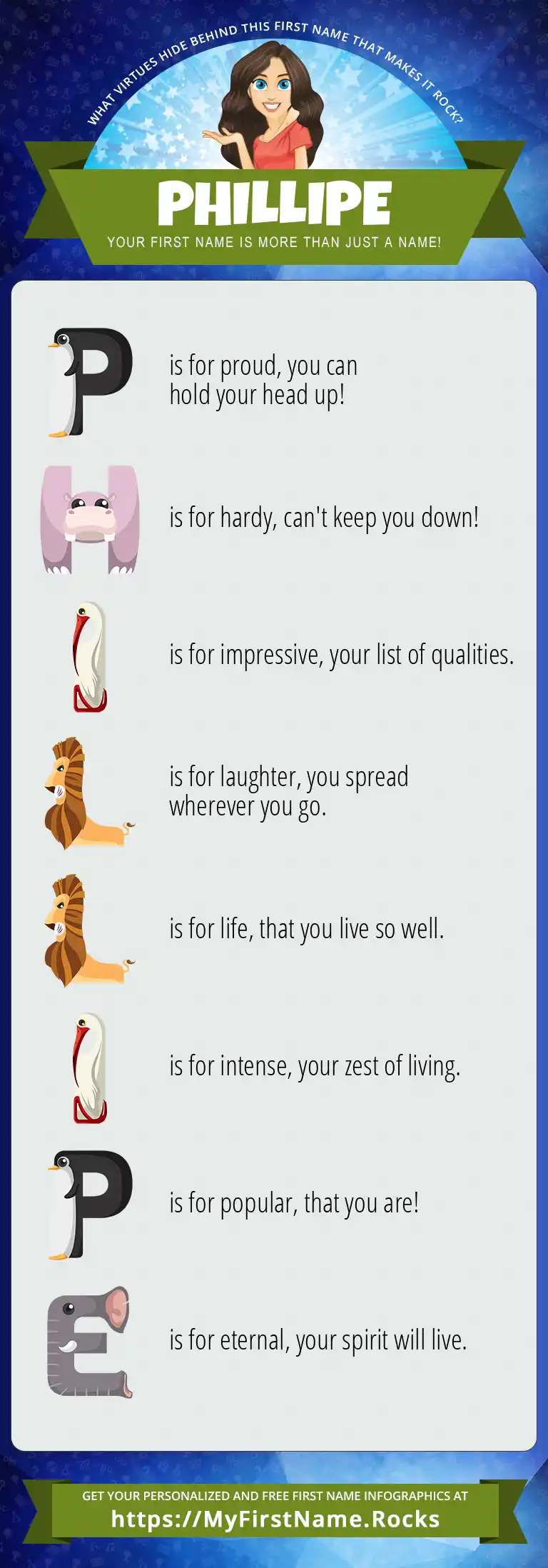 WHAT VIRTUES HIDE BEHIND THIS FIRST NAME THAT MAKES IT ROCK?

PHILLIPE

YOUR FIRST NAME IS MORE THAN JUST A NAME!

P is for proud, you can hold your head up!

H is for hardy, can't keep you down!

I is for impressive, your list of qualities.

L is for laughter, you spread wherever you go.

L is for life, that you live so well.

I is for intense, your zest of living.

P is for popular, that you are!

E is for eternal, your spirit will live.

GET YOUR PERSONALIZED AND FREE FIRST NAME INFOGRAPHICS AT
https://MyFirstName.Rocks