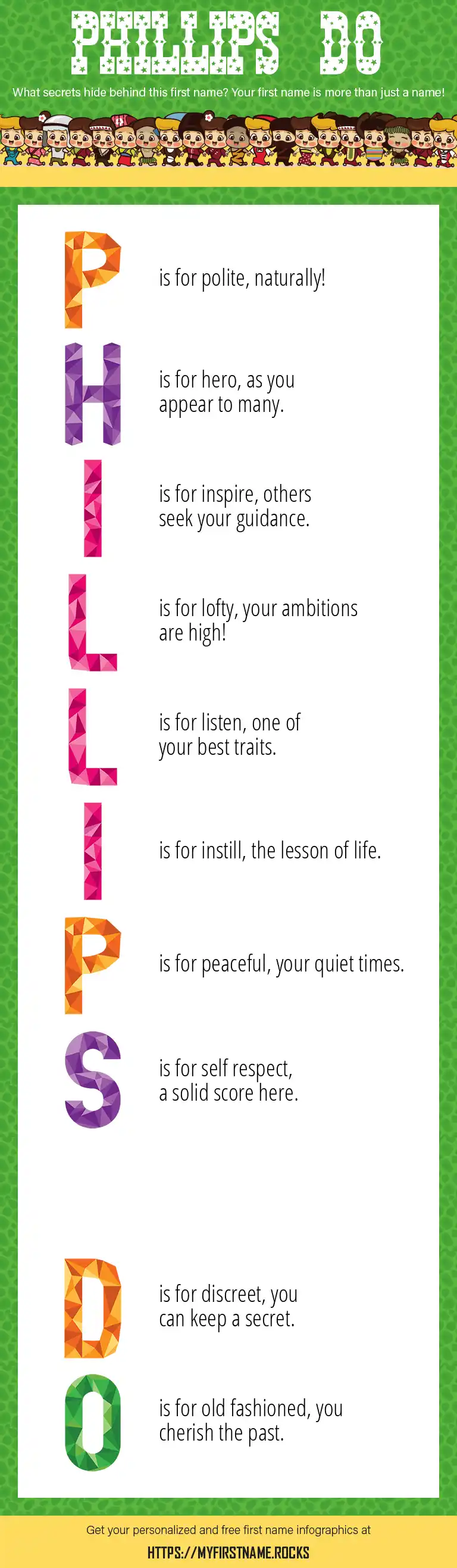 PHILLIPS DO

What secrets hide behind this first name? Your first name is more than just a name!

P is for polite, naturally!

H is for hero, as you appear to many.

I is for inspire, others seek your guidance.

L is for lofty, your ambitions are high!

L is for listen, one of your best traits.

I is for instill, the lesson of life.

P is for peaceful, your quiet times.

S is for self respect, a solid score here.

D is for discreet, you can keep a secret.

O is for old fashioned, you cherish the past.

Get your personalized and free first name infographics at

HTTPS://MYFIRSTNAME.ROCKS