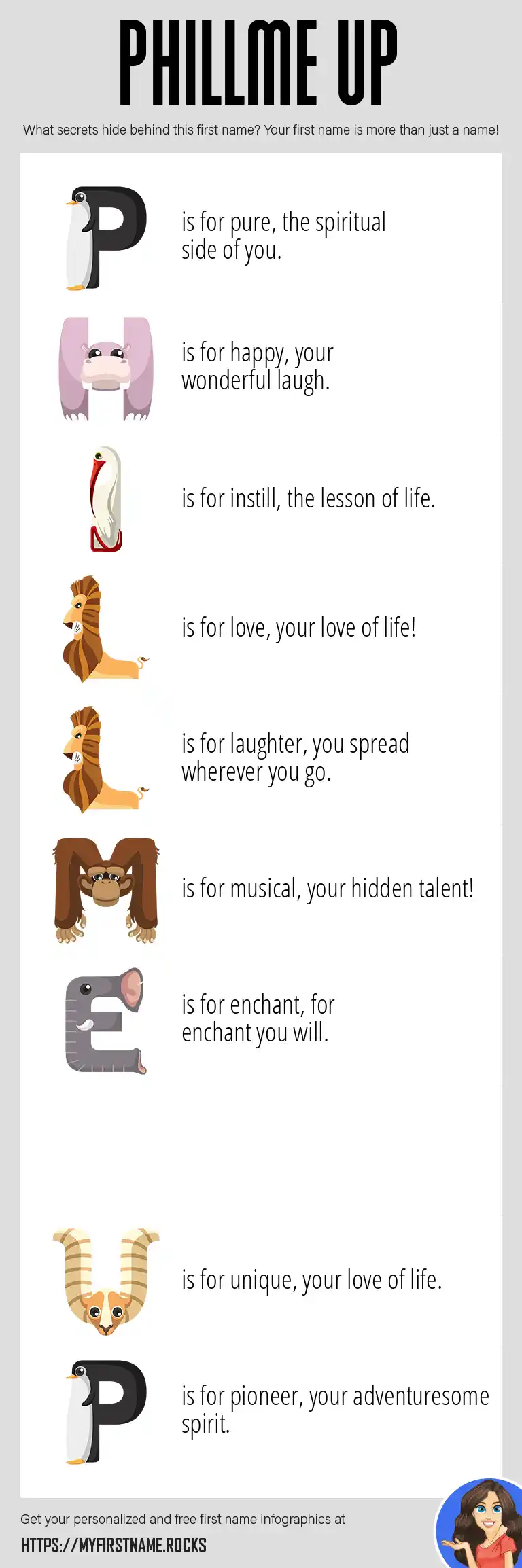 PHILLME UP

What secrets hide behind this first name? Your first name is more than just a name!

P is for pure, the spiritual side of you.

H is for happy, your wonderful laugh.

I is for instill, the lesson of life.

L is for love, your love of life!

L is for laughter, you spread wherever you go.

M is for musical, your hidden talent!

E is for enchant, for enchant you will.

U is for unique, your love of life.

P is for pioneer, your adventuresome spirit.

Get your personalized and free first name infographics at

HTTPS://MYFIRSTNAME.ROCKS