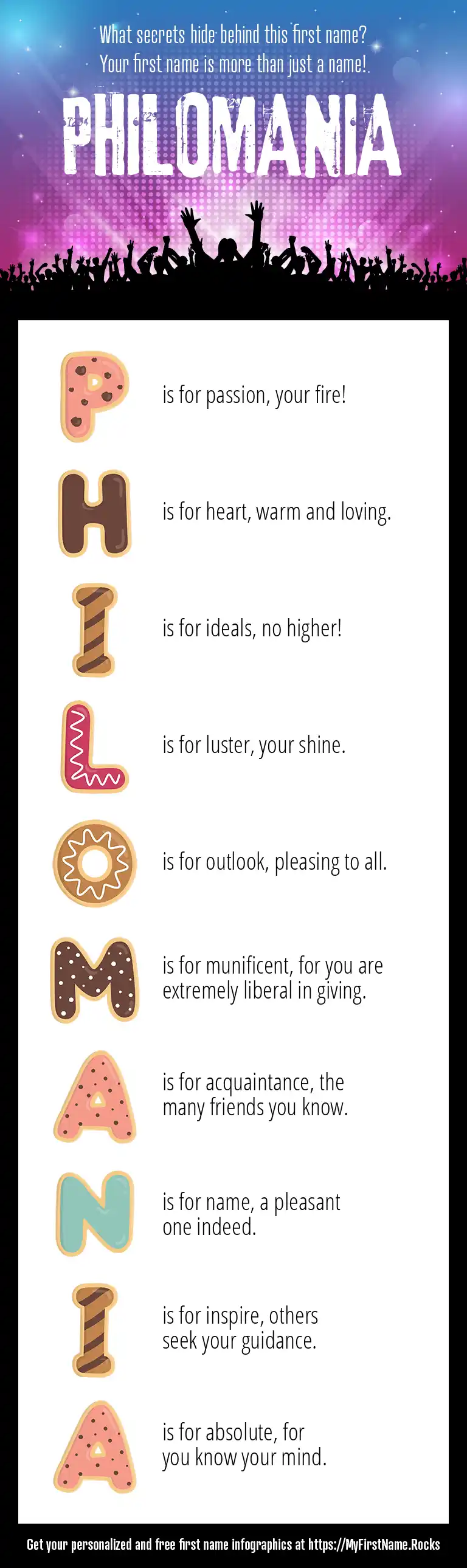 What secrets hide behind this first name?
Your first name is more than just a name!

PHILOMANIA

P is for passion, your fire!

H is for heart, warm and loving.

I is for ideals, no higher!

L is for luster, your shine.

O is for outlook, pleasing to all.

M is for munificent, for you are extremely liberal in giving.

A is for acquaintance, the many friends you know.

N is for name, a pleasant one indeed.

I is for inspire, others seek your guidance.

A is for absolute, for you know your mind.

Get your personalized and free first name infographics at https://MyFirstName.Rocks