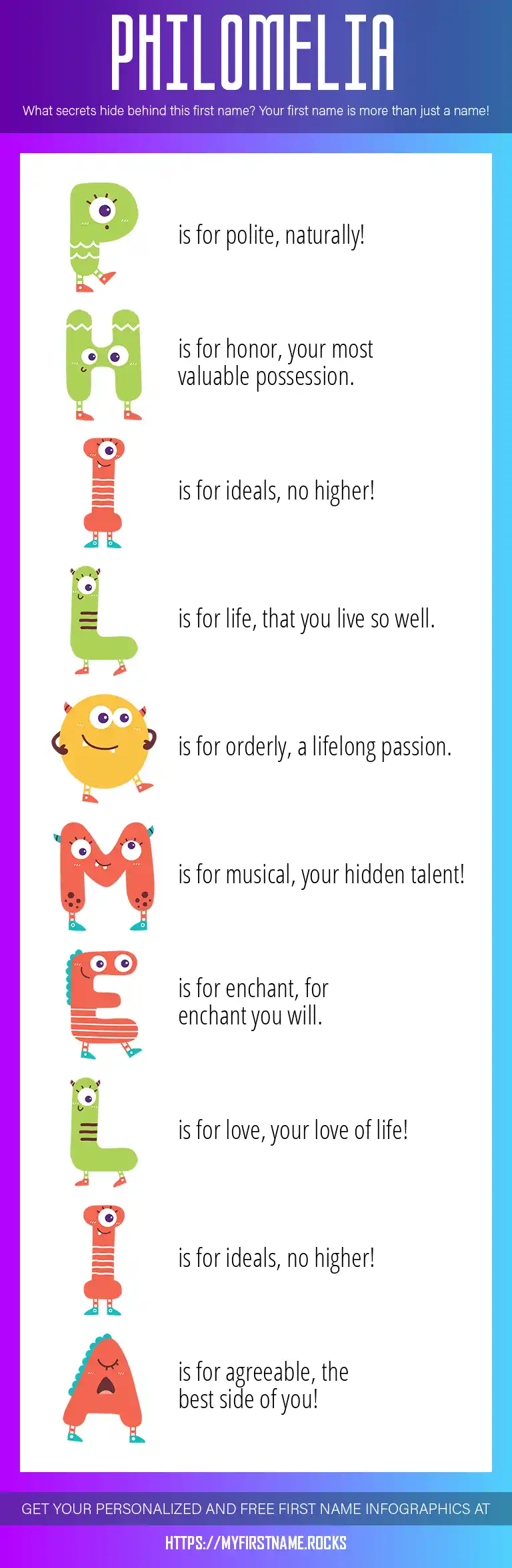 PHILOMELIA

What secrets hide behind this first name? Your first name is more than just a name!

P is for polite, naturally!

H is for honor, your most valuable possession.

I is for ideals, no higher!

L is for life, that you live so well.

O is for orderly, a lifelong passion.

M is for musical, your hidden talent!

E is for enchant, for enchant you will.

L is for love, your love of life!

I is for ideals, no higher!

A is for agreeable, the best side of you!

GET YOUR PERSONALIZED AND FREE FIRST NAME INFOGRAPHICS AT

HTTPS://MYFIRSTNAME.ROCKS