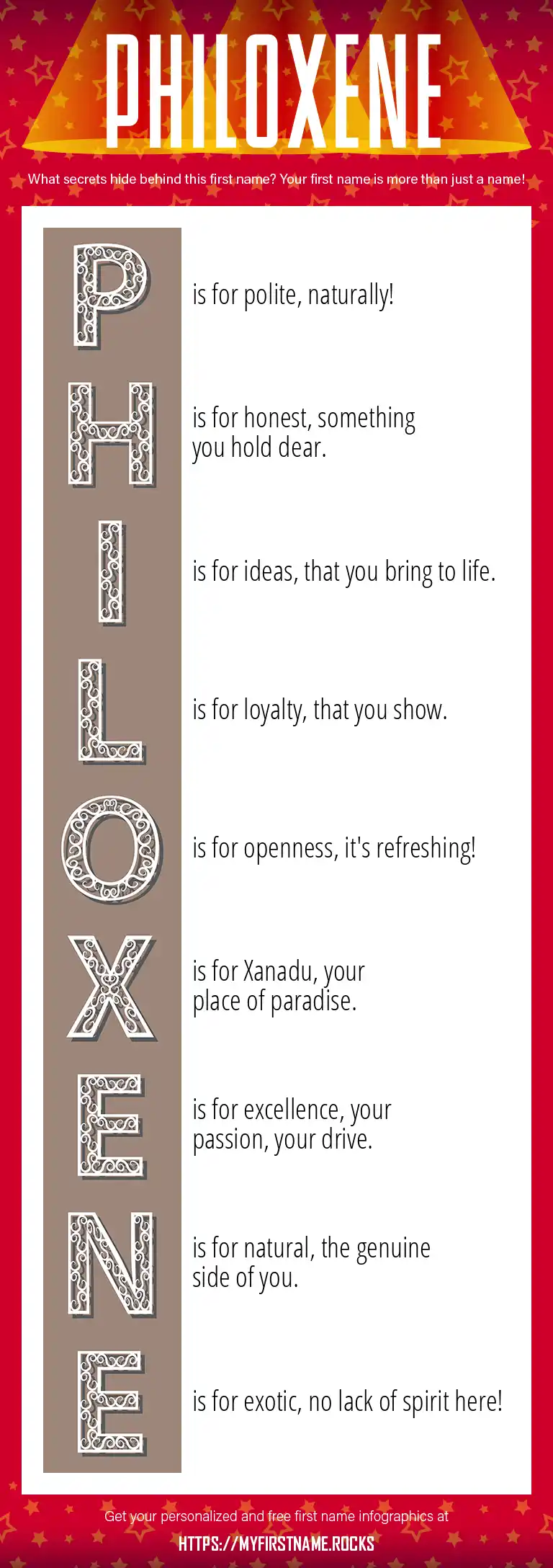 PHILOXENE

What secrets hide behind this first name? Your first name is more than just a name!

P is for polite, naturally!

H is for honest, something you hold dear.

I is for ideas, that you bring to life.

L is for loyalty, that you show.

O is for openness, it's refreshing!

X is for Xanadu, your place of paradise.

E is for excellence, your passion, your drive.

N is for natural, the genuine side of you.

E is for exotic, no lack of spirit here!

Get your personalized and free first name infographics at

HTTPS://MYFIRSTNAME.ROCKS