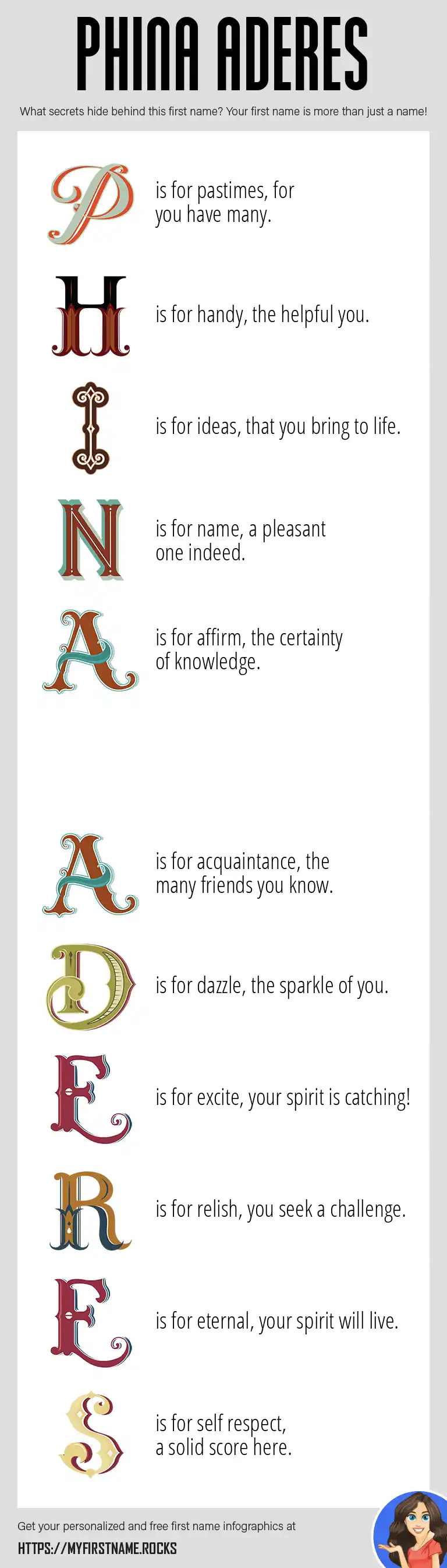 PHINA ADERES

What secrets hide behind this first name? Your first name is more than just a name!

P is for pastimes, for you have many.

H is for handy, the helpful you.

I is for ideas, that you bring to life.

N is for name, a pleasant one indeed.

A is for affirm, the certainty of knowledge.

A is for acquaintance, the many friends you know.

D is for dazzle, the sparkle of you.

E is for excite, your spirit is catching!

R is for relish, you seek a challenge.

E is for eternal, your spirit will live.

S is for self respect, a solid score here.

Get your personalized and free first name infographics at

HTTPS://MYFIRSTNAME.ROCKS