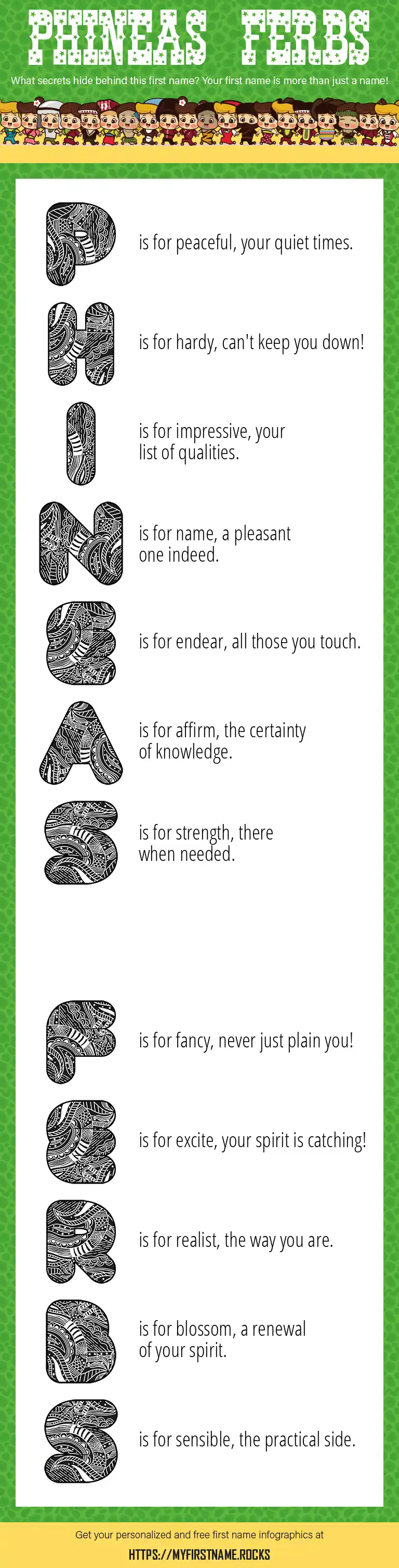 PHINEAS FERBS

What secrets hide behind this first name? Your first name is more than just a name!

P is for peaceful, your quiet times.

H is for hardy, can't keep you down!

I is for impressive, your list of qualities.

N is for name, a pleasant one indeed.

E is for endear, all those you touch.

A is for affirm, the certainty of knowledge.

S is for strength, there when needed.

F is for fancy, never just plain you!

E is for excite, your spirit is catching!

R is for realist, the way you are.

B is for blossom, a renewal of your spirit.

S is for sensible, the practical side.

Get your personalized and free first name infographics at

HTTPS://MYFIRSTNAME.ROCKS