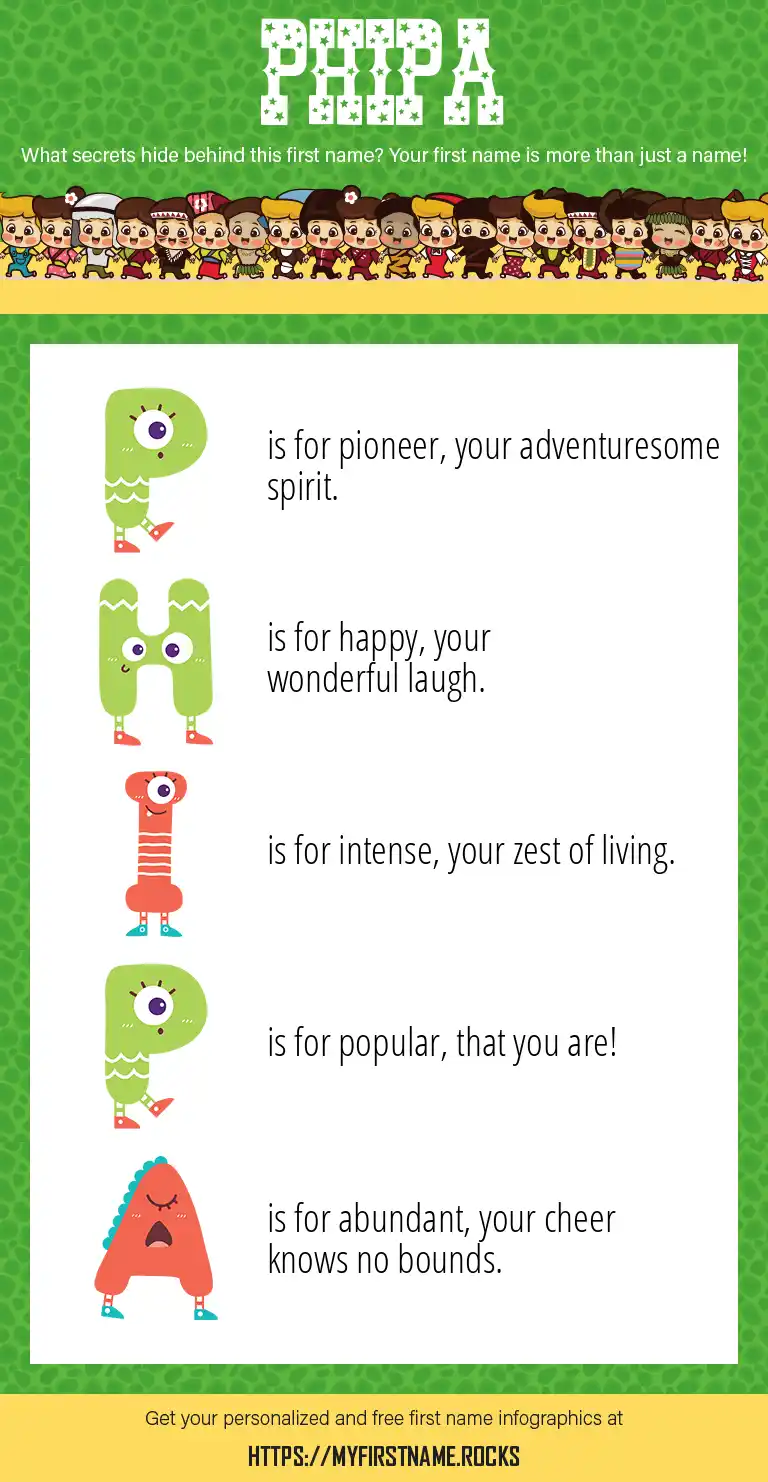 PHIPA

What secrets hide behind this first name? Your first name is more than just a name!

P is for pioneer, your adventuresome spirit.

H is for happy, your wonderful laugh.

I is for intense, your zest of living.

P is for popular, that you are!

A is for abundant, your cheer knows no bounds.

Get your personalized and free first name infographics at

HTTPS://MYFIRSTNAME.ROCKS