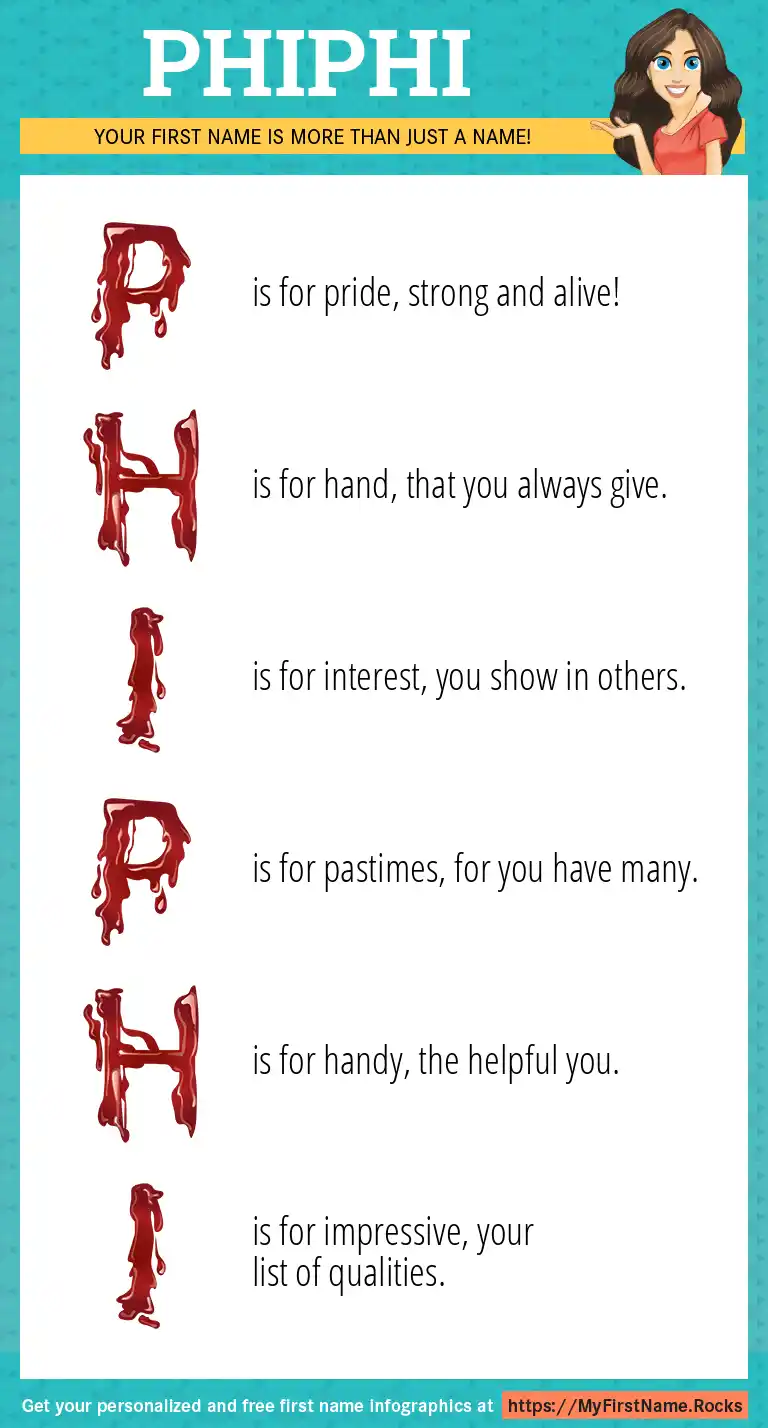 PHIPHI

YOUR FIRST NAME IS MORE THAN JUST A NAME!

P is for pride, strong and alive!

H is for hand, that you always give.

I is for interest, you show in others.

P is for pastimes, for you have many.

H is for handy, the helpful you.

I is for impressive, your list of qualities.

Get your personalized and free first name infographics at https://MyFirstName.Rocks