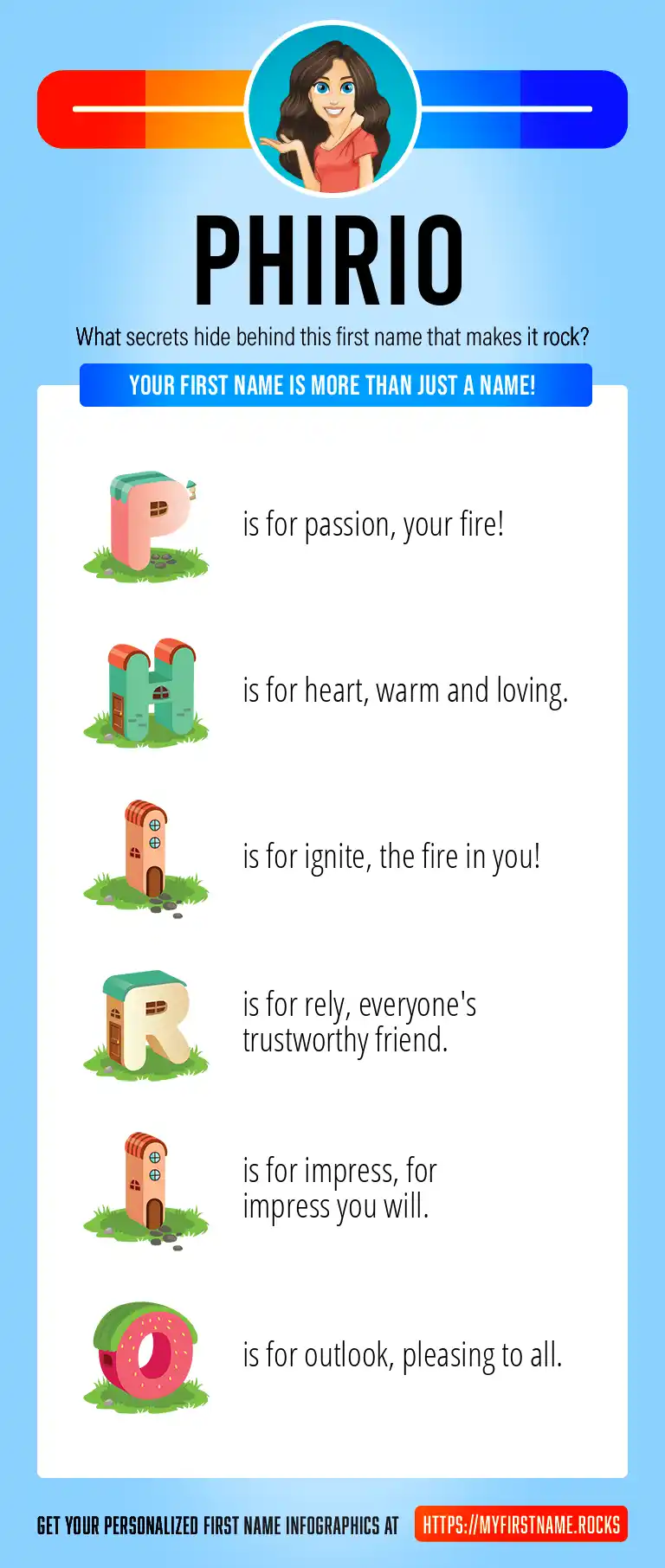 PHIRIO

What secrets hide behind this first name that makes it rock?

YOUR FIRST NAME IS MORE THAN JUST A NAME!

P is for passion, your fire!

H is for heart, warm and loving.

I is for ignite, the fire in you!

R is for rely, everyone's trustworthy friend.

I is for impress, for impress you will.

O is for outlook, pleasing to all.

GET YOUR PERSONALIZED FIRST NAME INFOGRAPHICS AT HTTPS://MYFIRSTNAME.ROCKS