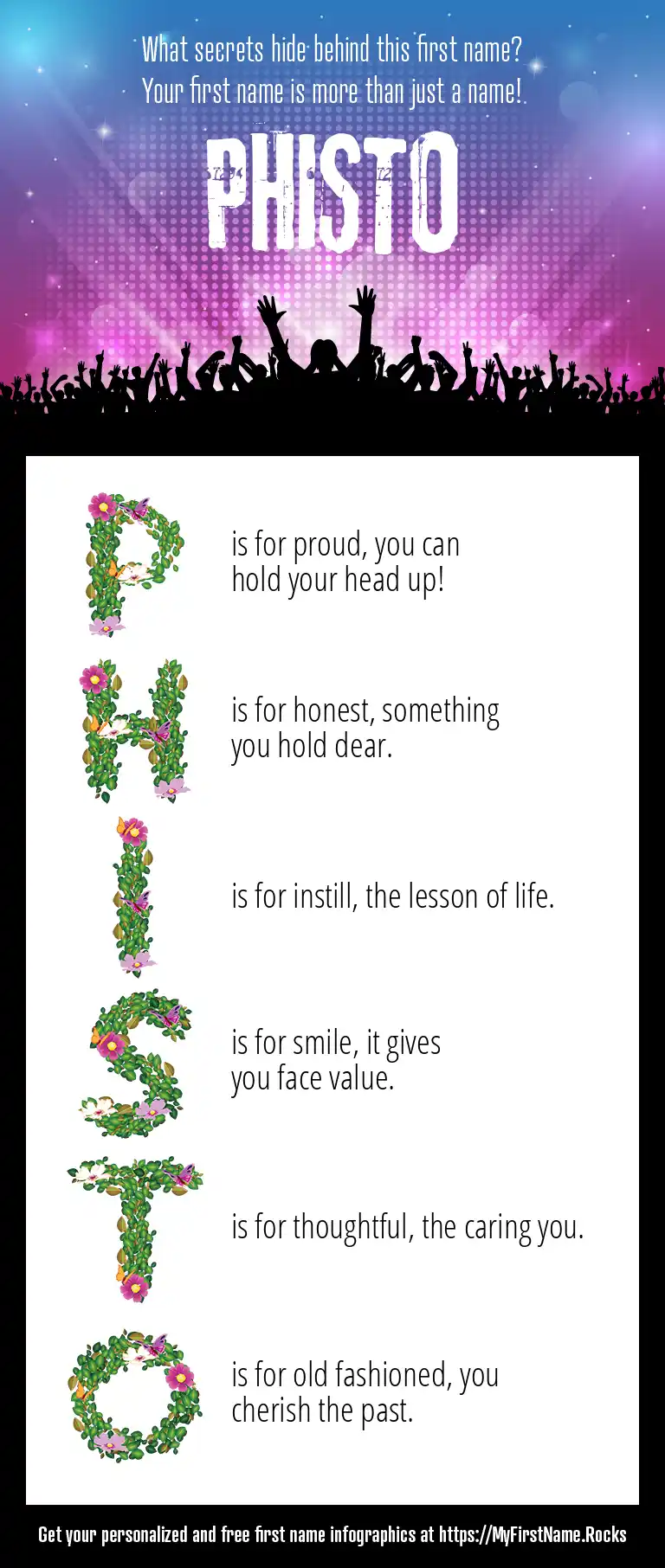 What secrets hide behind this first name?
Your first name is more than just a name!

PHISTO

P is for proud, you can hold your head up!

H is for honest, something you hold dear.

I is for instill, the lesson of life.

S is for smile, it gives you face value.

T is for thoughtful, the caring you.

O is for old fashioned, you cherish the past.

Get your personalized and free first name infographics at https://MyFirstName.Rocks