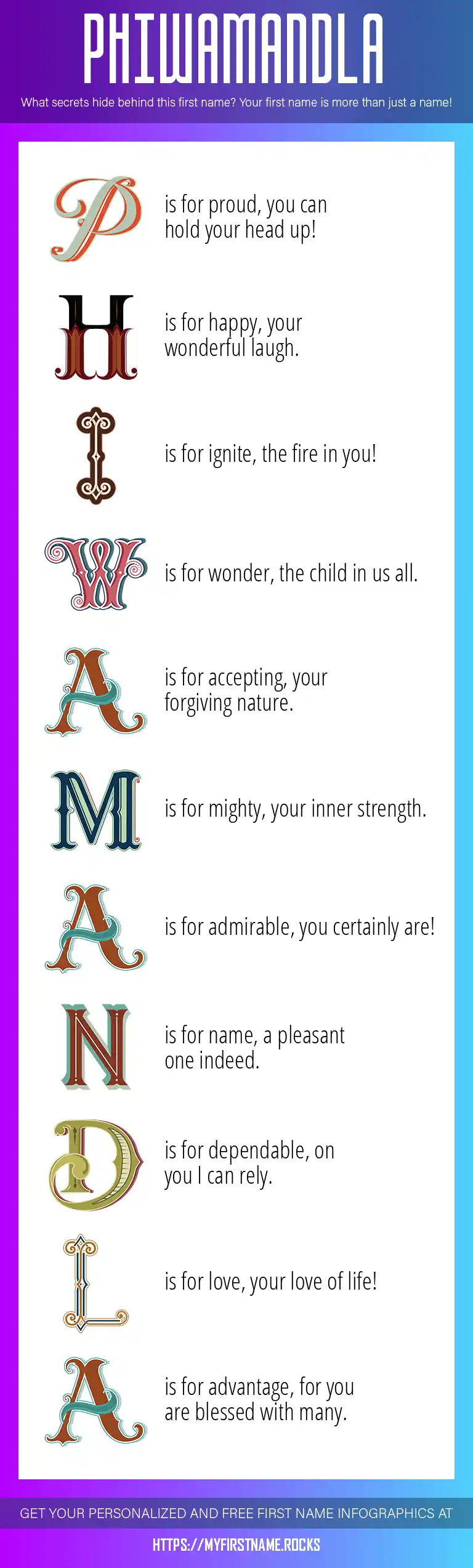 PHIWAMANDLA

What secrets hide behind this first name? Your first name is more than just a name!

P is for proud, you can hold your head up!

H is for happy, your wonderful laugh.

I is for ignite, the fire in you!

W is for wonder, the child in us all.

A is for accepting, your forgiving nature.

M is for mighty, your inner strength.

A is for admirable, you certainly are!

N is for name, a pleasant one indeed.

D is for dependable, on you I can rely.

L is for love, your love of life!

A is for advantage, for you are blessed with many.

GET YOUR PERSONALIZED AND FREE FIRST NAME INFOGRAPHICS AT

HTTPS://MYFIRSTNAME.ROCKS