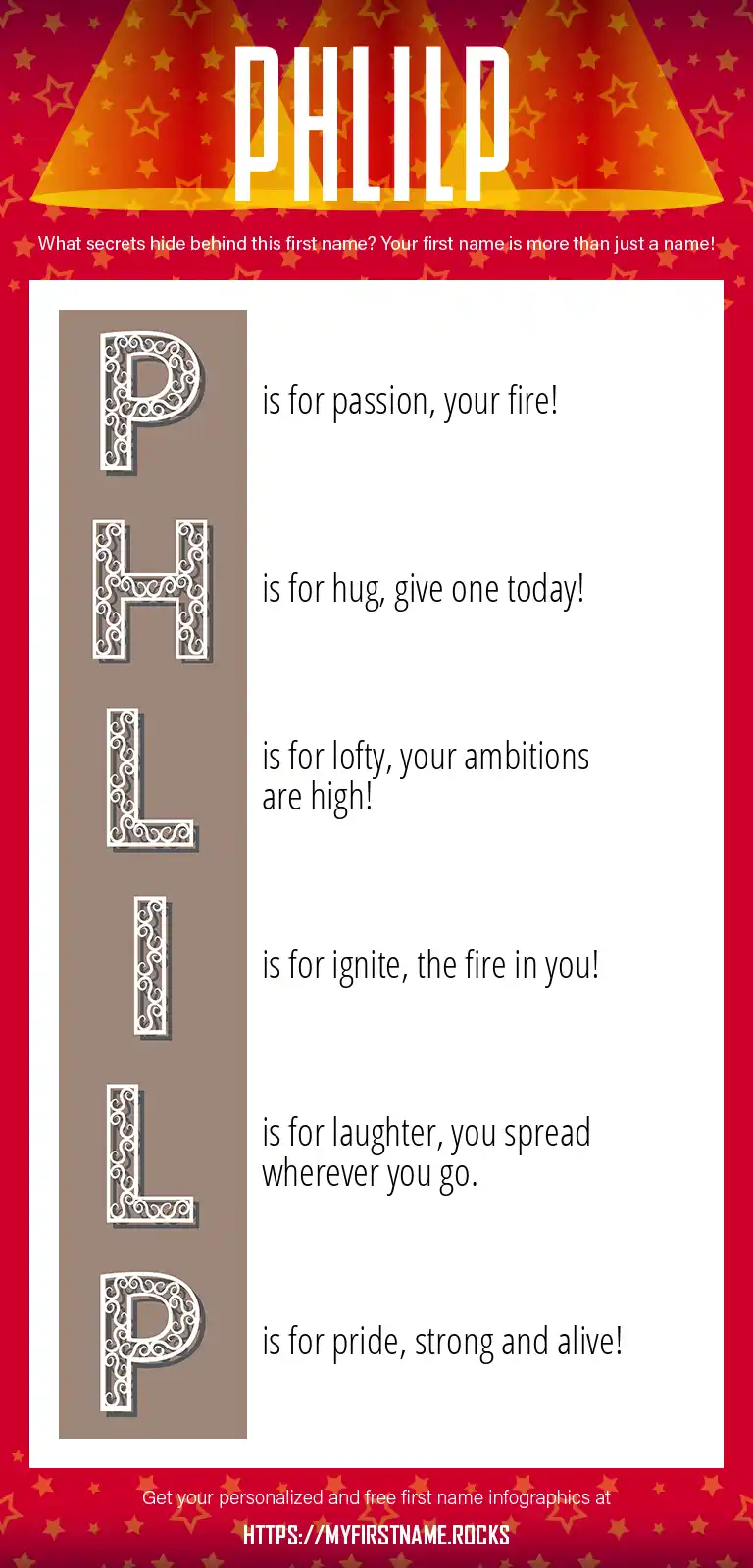 PHLILP

What secrets hide behind this first name? Your first name is more than just a name!

P is for passion, your fire!

H is for hug, give one today!

L is for lofty, your ambitions are high!

I is for ignite, the fire in you!

L is for laughter, you spread wherever you go.

P is for pride, strong and alive!

Get your personalized and free first name infographics at

HTTPS://MYFIRSTNAME.ROCKS