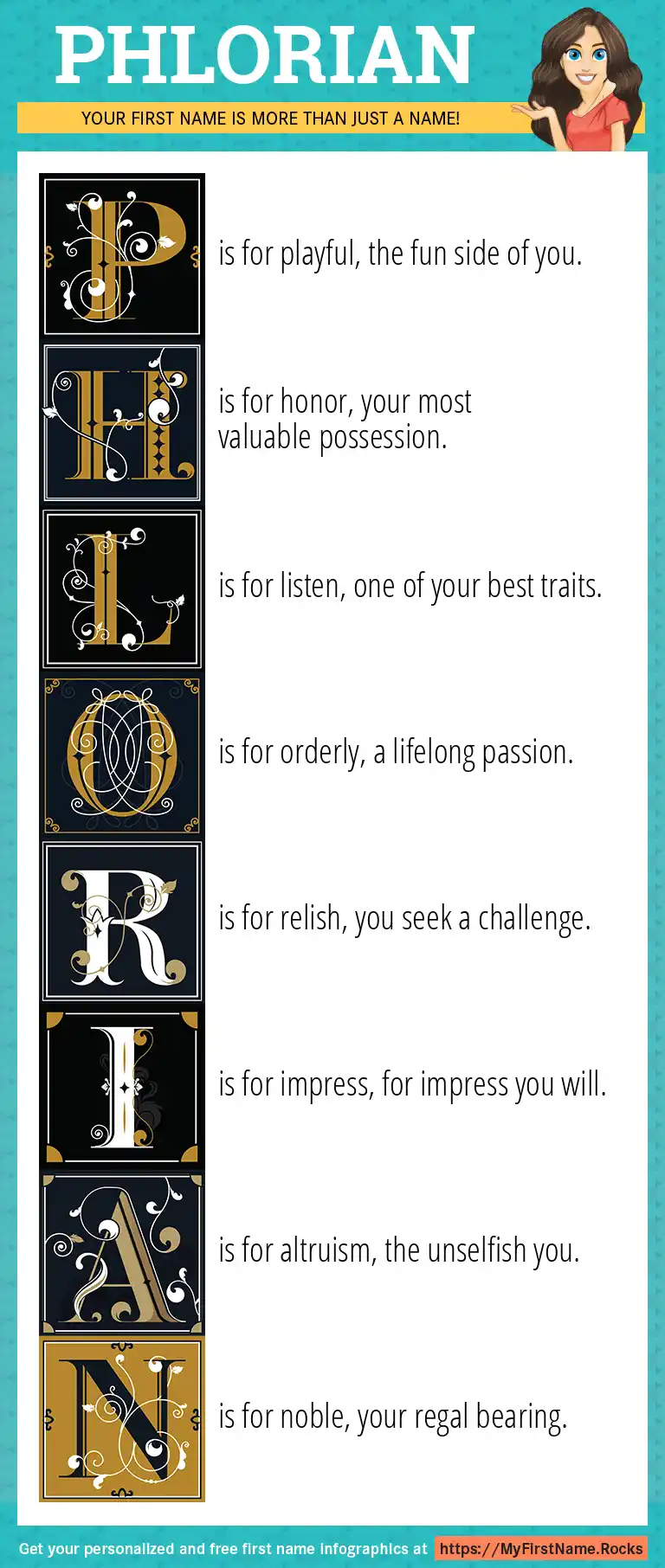 PHLORIAN

YOUR FIRST NAME IS MORE THAN JUST A NAME!

P is for playful, the fun side of you.

H is for honor, your most valuable possession.

L is for listen, one of your best traits.

O is for orderly, a lifelong passion.

R is for relish, you seek a challenge.

I is for impress, for impress you will.

A is for altruism, the unselfish you.

N is for noble, your regal bearing.

Get your personalized and free first name infographics at https://MyFirstName.Rocks