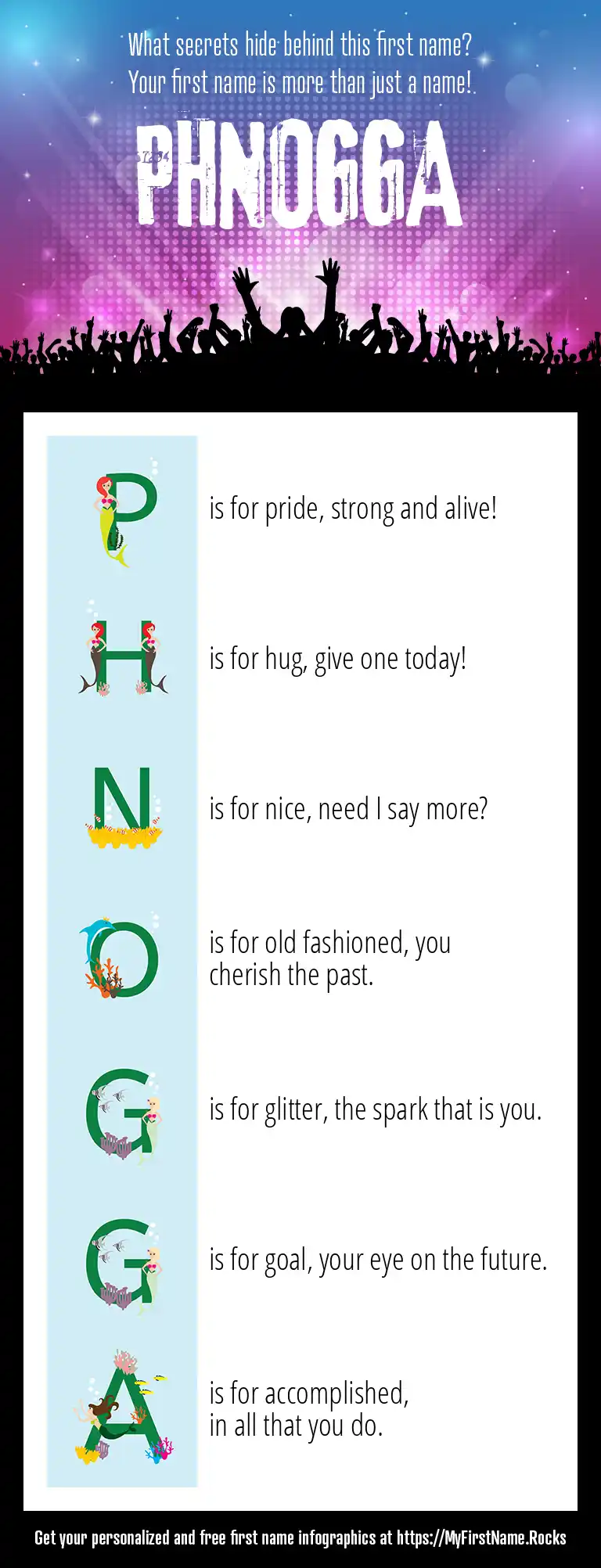 What secrets hide behind this first name?
Your first name is more than just a name!

PHNOGGA

P is for pride, strong and alive!

H is for hug, give one today!

N is for nice, need I say more?

O is for old fashioned, you cherish the past.

G is for glitter, the spark that is you.

G is for goal, your eye on the future.

A is for accomplished, in all that you do.

Get your personalized and free first name infographics at https://MyFirstName.Rocks