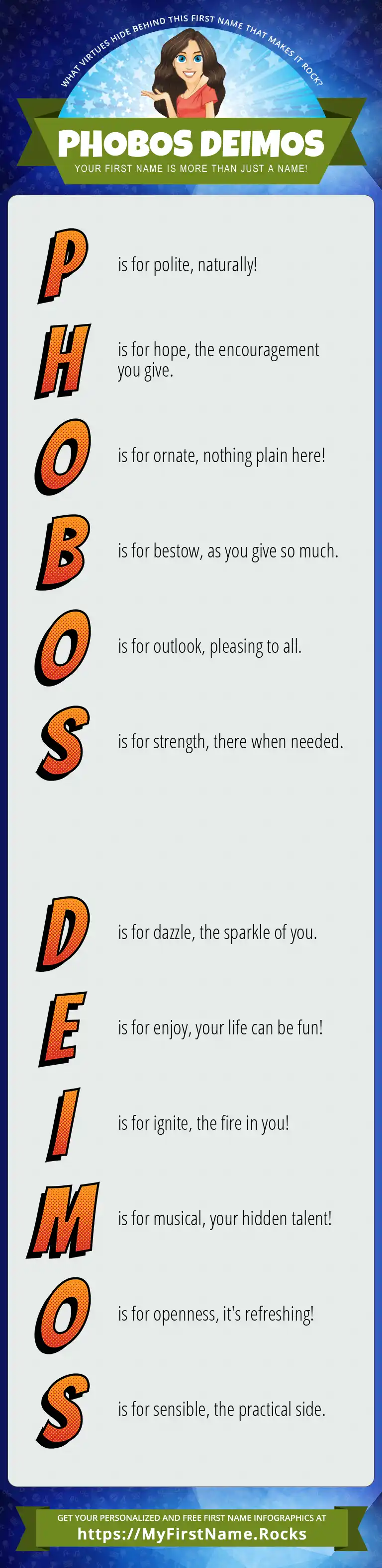 WHAT VIRTUES HIDE BEHIND THIS FIRST NAME THAT MAKES IT ROCK?

PHOBOS DEIMOS

YOUR FIRST NAME IS MORE THAN JUST A NAME!

P is for polite, naturally!

H is for hope, the encouragement you give.

O is for ornate, nothing plain here!

B is for bestow, as you give so much.

O is for outlook, pleasing to all.

S is for strength, there when needed.

D is for dazzle, the sparkle of you.

E is for enjoy, your life can be fun!

I is for ignite, the fire in you!

M is for musical, your hidden talent!

O is for openness, it's refreshing!

S is for sensible, the practical side.

GET YOUR PERSONALIZED AND FREE FIRST NAME INFOGRAPHICS AT

https://MyFirstName.Rocks