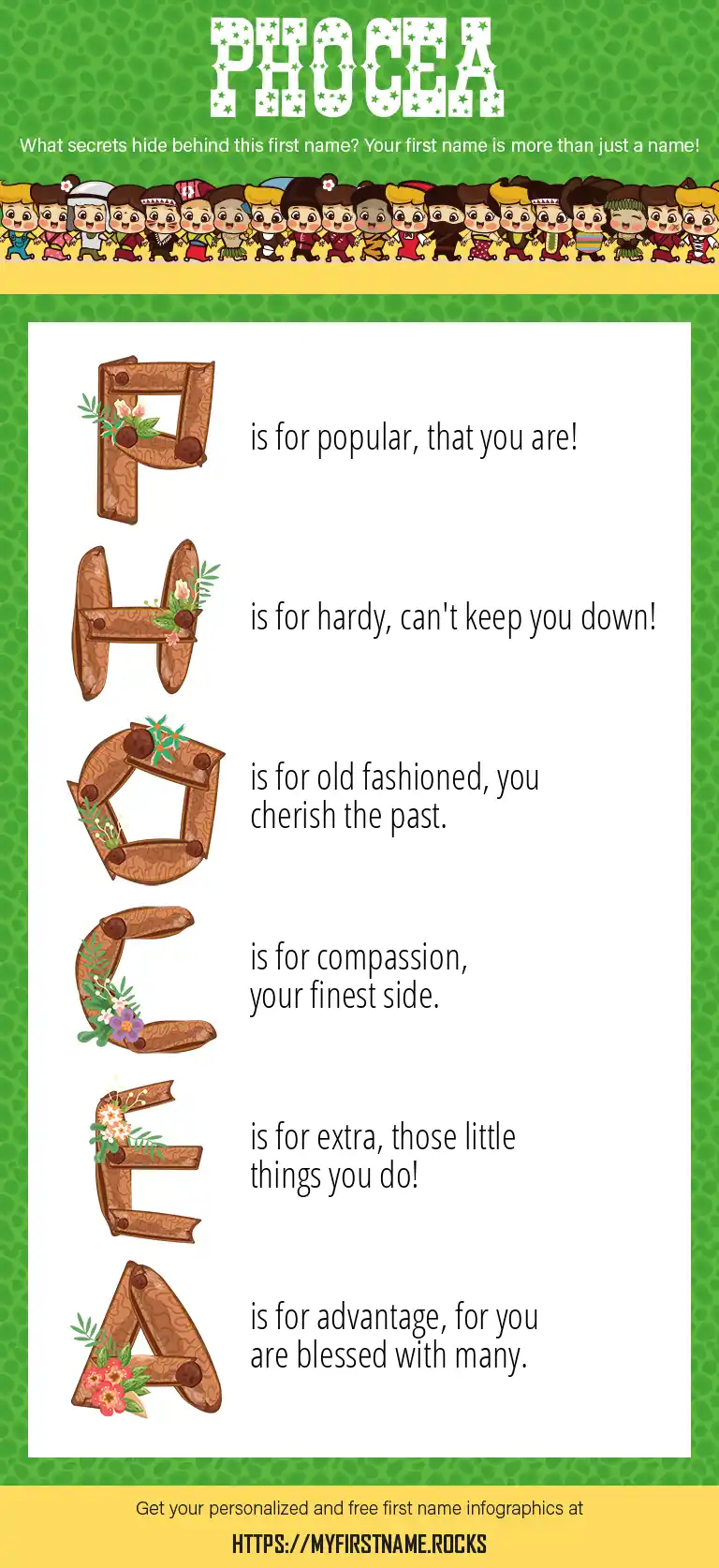 PHOCEA

What secrets hide behind this first name? Your first name is more than just a name!

P is for popular, that you are!

H is for hardy, can't keep you down!

O is for old fashioned, you cherish the past.

C is for compassion, your finest side.

E is for extra, those little things you do!

A is for advantage, for you are blessed with many.

Get your personalized and free first name infographics at

HTTPS://MYFIRSTNAME.ROCKS