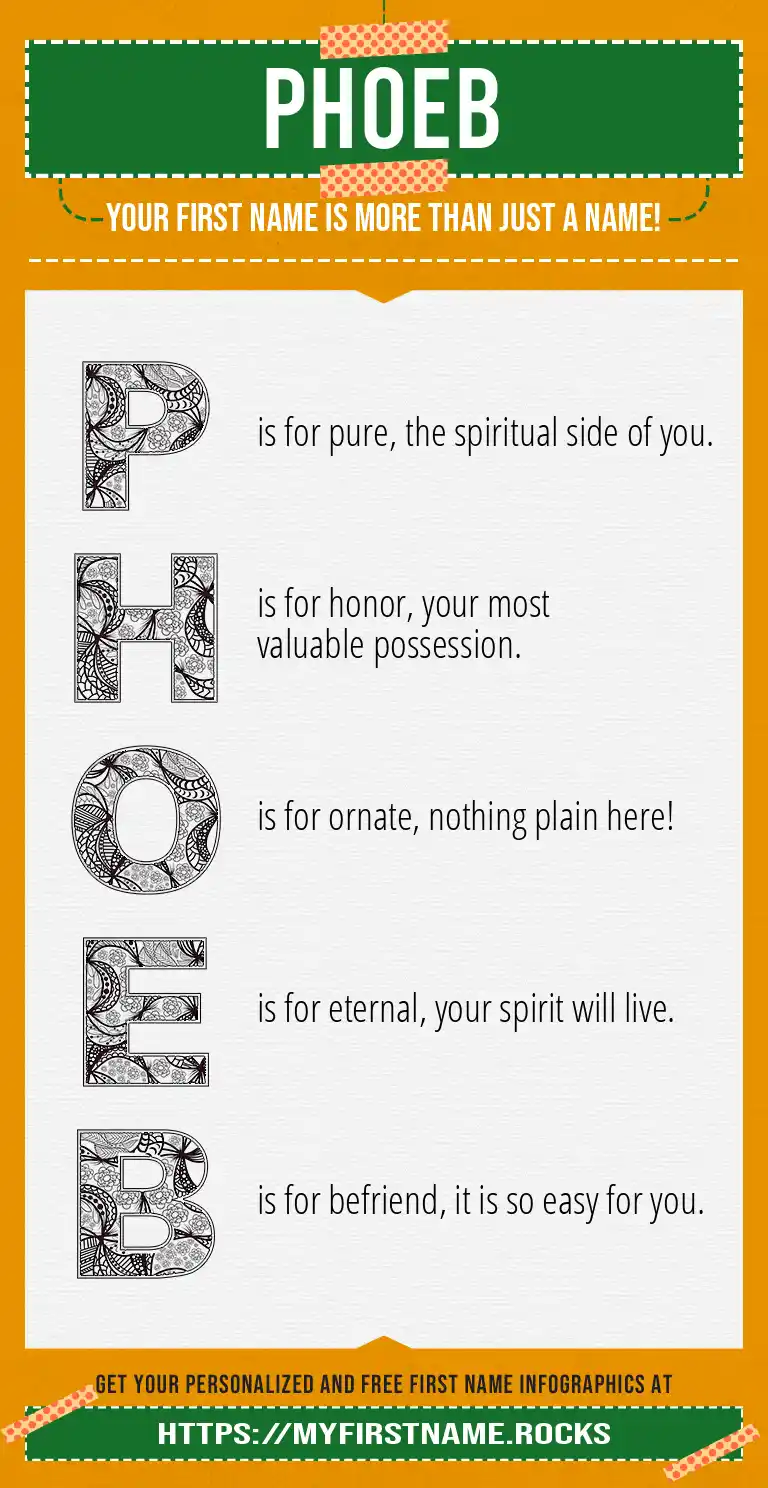 PHOEB

YOUR FIRST NAME IS MORE THAN JUST A NAME!

P is for pure, the spiritual side of you.

H is for honor, your most valuable possession.

O is for ornate, nothing plain here!

E is for eternal, your spirit will live.

B is for befriend, it is so easy for you.

GET YOUR PERSONALIZED AND FREE FIRST NAME INFOGRAPHICS AT

HTTPS://MYFIRSTNAME.ROCKS