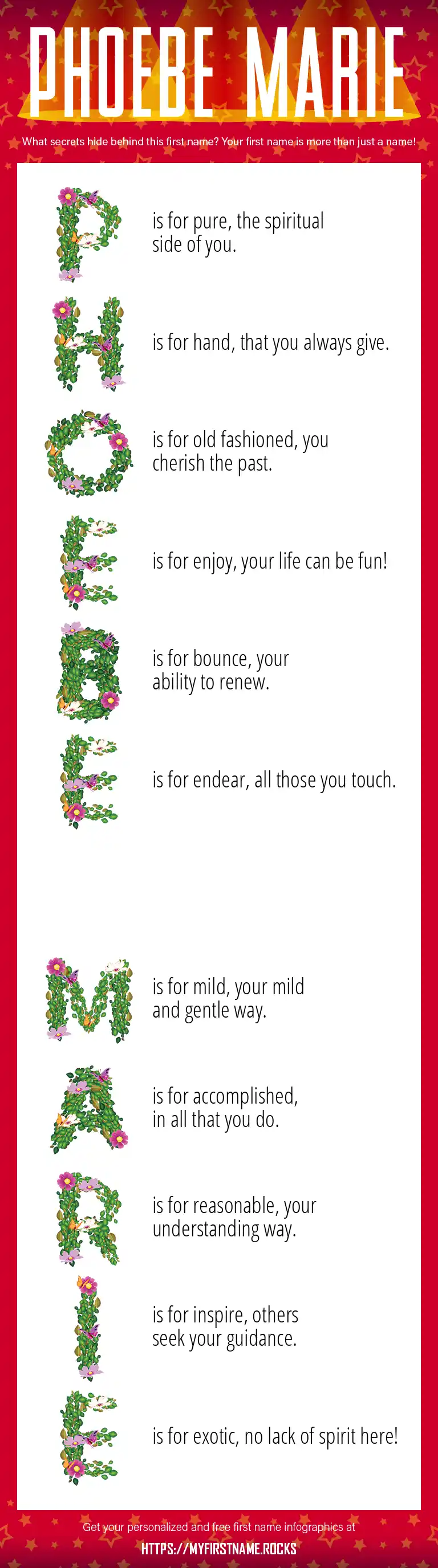 PHOEBE MARIE

What secrets hide behind this first name? Your first name is more than just a name!

P is for pure, the spiritual side of you.

H is for hand, that you always give.

O is for old fashioned, you cherish the past.

E is for enjoy, your life can be fun!

B is for bounce, your ability to renew.

E is for endear, all those you touch.

M is for mild, your mild and gentle way.

A is for accomplished, in all that you do.

R is for reasonable, your understanding way.

I is for inspire, others seek your guidance.

E is for exotic, no lack of spirit here!

Get your personalized and free first name infographics at
HTTPS://MYFIRSTNAME.ROCKS