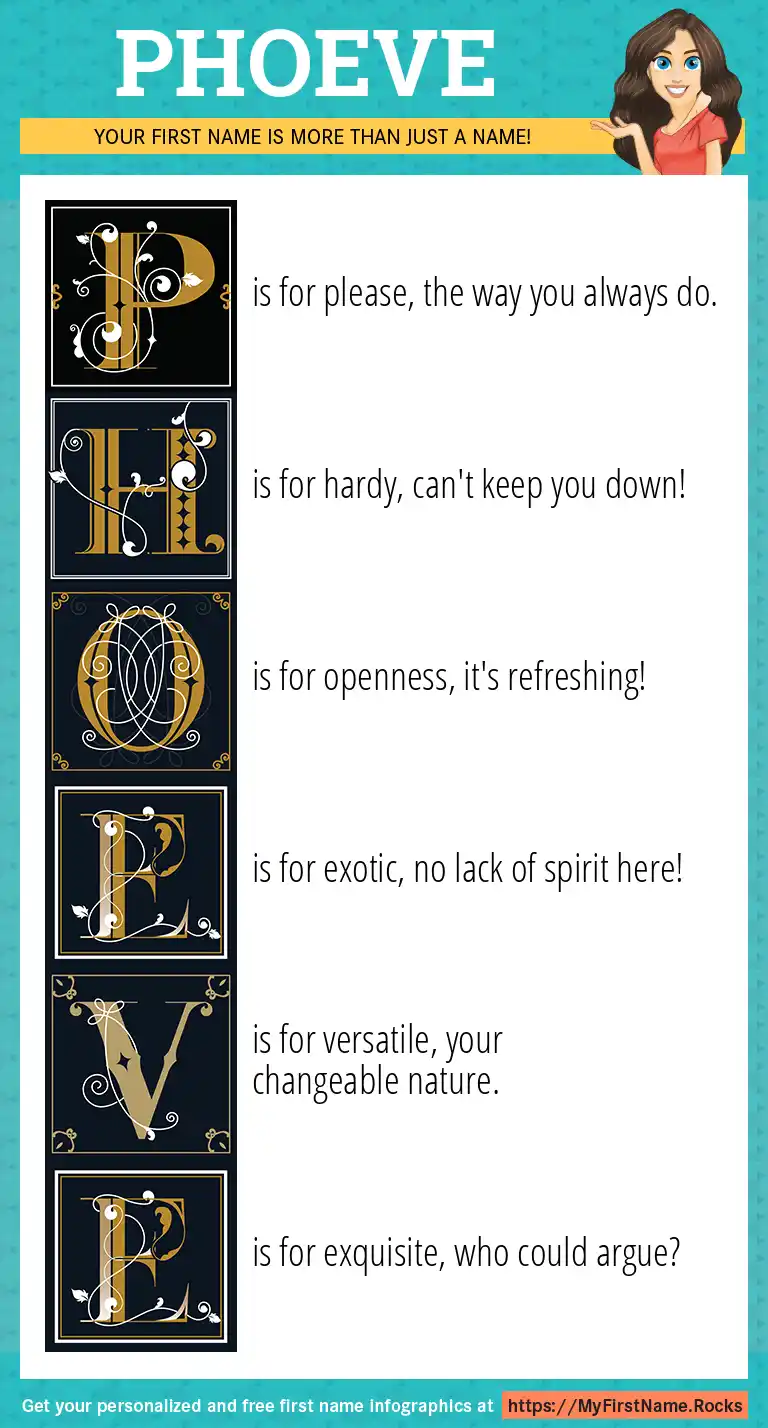 PHOEVE

YOUR FIRST NAME IS MORE THAN JUST A NAME!

P is for please, the way you always do.

H is for hardy, can't keep you down!

O is for openness, it's refreshing!

E is for exotic, no lack of spirit here!

V is for versatile, your changeable nature.

E is for exquisite, who could argue?

Get your personalized and free first name infographics at https://MyFirstName.Rocks