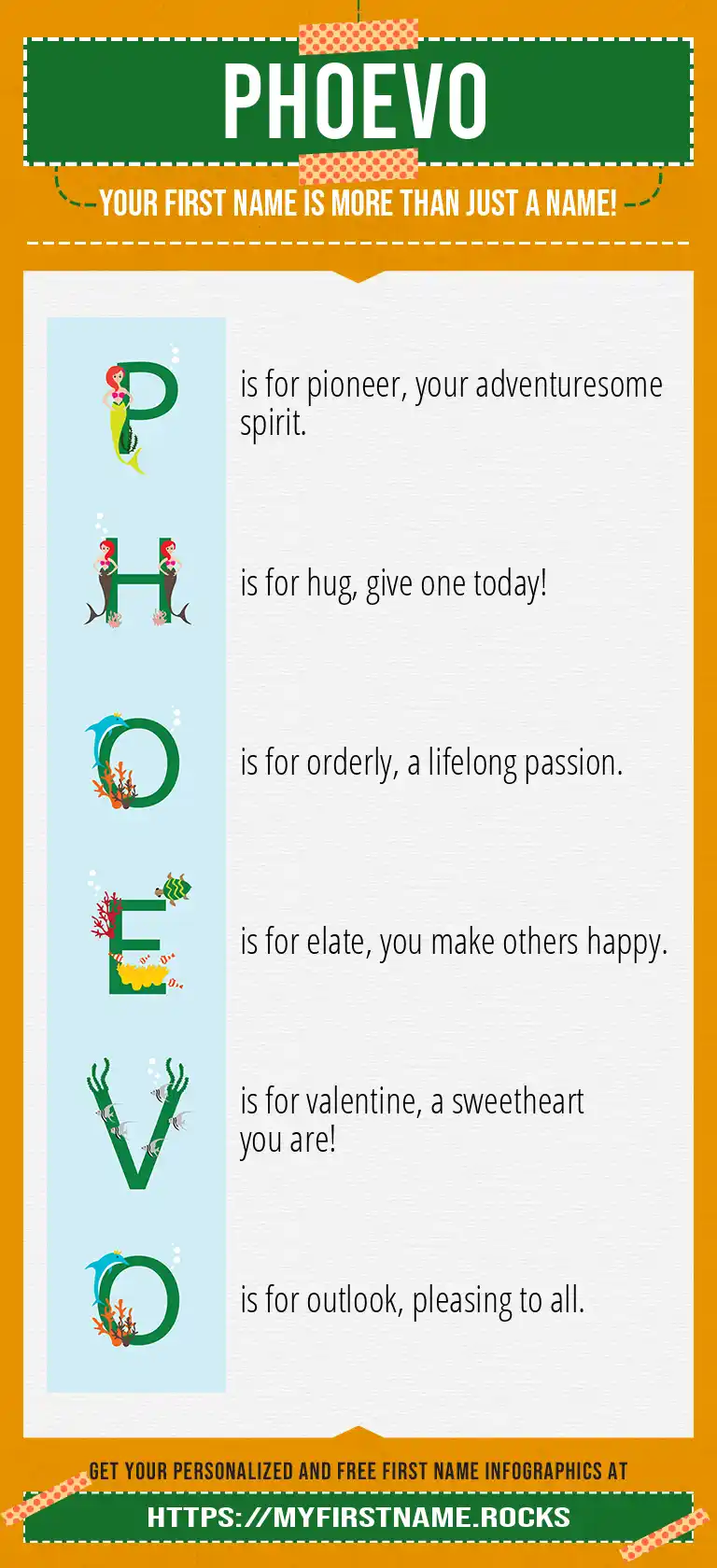 PHOEVO

YOUR FIRST NAME IS MORE THAN JUST A NAME!

P is for pioneer, your adventuresome spirit.

H is for hug, give one today!

O is for orderly, a lifelong passion.

E is for elate, you make others happy.

V is for valentine, a sweetheart you are!

O is for outlook, pleasing to all.

GET YOUR PERSONALIZED AND FREE FIRST NAME INFOGRAPHICS AT

HTTPS://MYFIRSTNAME.ROCKS