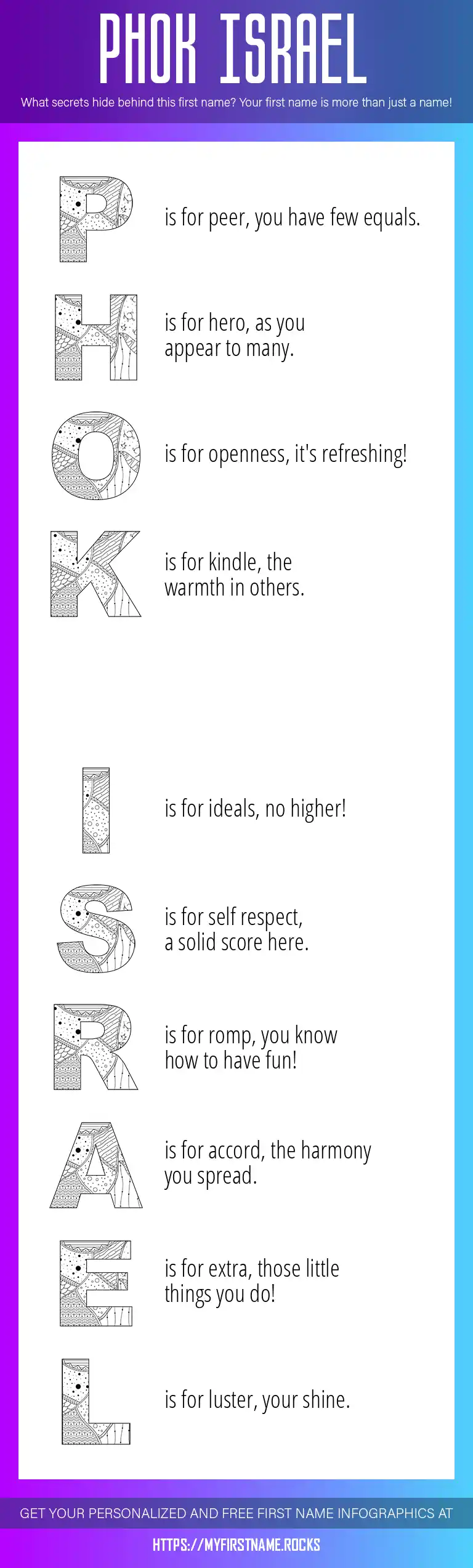 PHOK ISRAEL

What secrets hide behind this first name? Your first name is more than just a name!

P is for peer, you have few equals.

H is for hero, as you appear to many.

O is for openness, it's refreshing!

K is for kindle, the warmth in others.

I is for ideals, no higher!

S is for self respect, a solid score here.

R is for romp, you know how to have fun!

A is for accord, the harmony you spread.

E is for extra, those little things you do!

L is for luster, your shine.

GET YOUR PERSONALIZED AND FREE FIRST NAME INFOGRAPHICS AT

HTTPS://MYFIRSTNAME.ROCKS