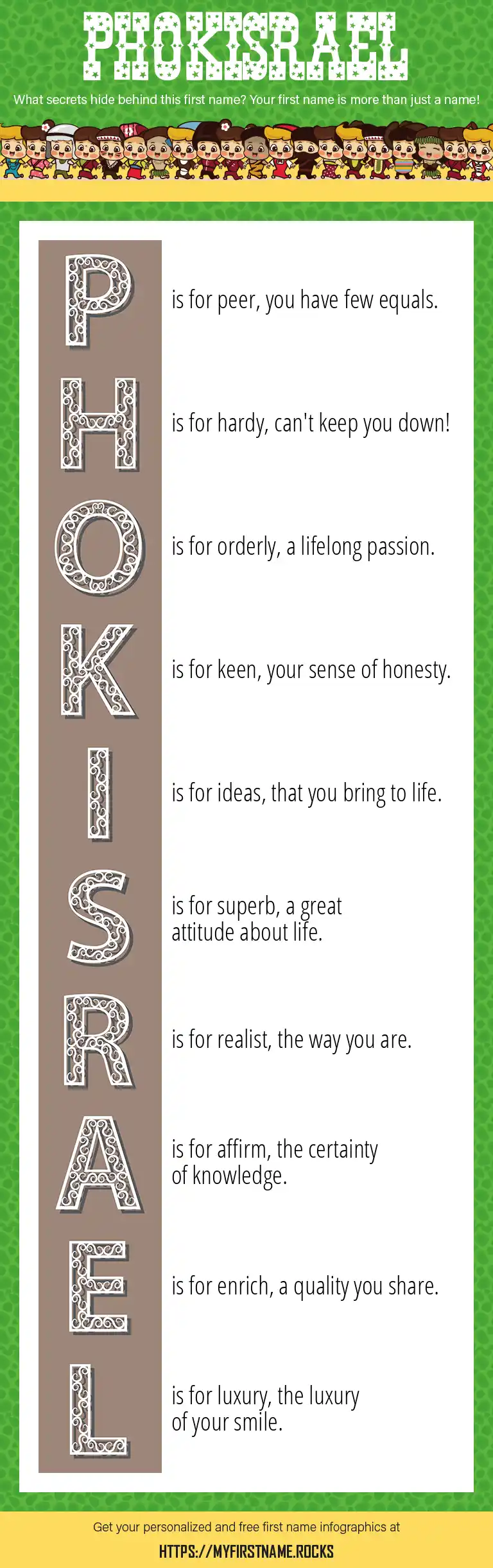 PHOKISRAEL

What secrets hide behind this first name? Your first name is more than just a name!

P is for peer, you have few equals.

H is for hardy, can't keep you down!

O is for orderly, a lifelong passion.

K is for keen, your sense of honesty.

I is for ideas, that you bring to life.

S is for superb, a great attitude about life.

R is for realist, the way you are.

A is for affirm, the certainty of knowledge.

E is for enrich, a quality you share.

L is for luxury, the luxury of your smile.

Get your personalized and free first name infographics at

HTTPS://MYFIRSTNAME.ROCKS