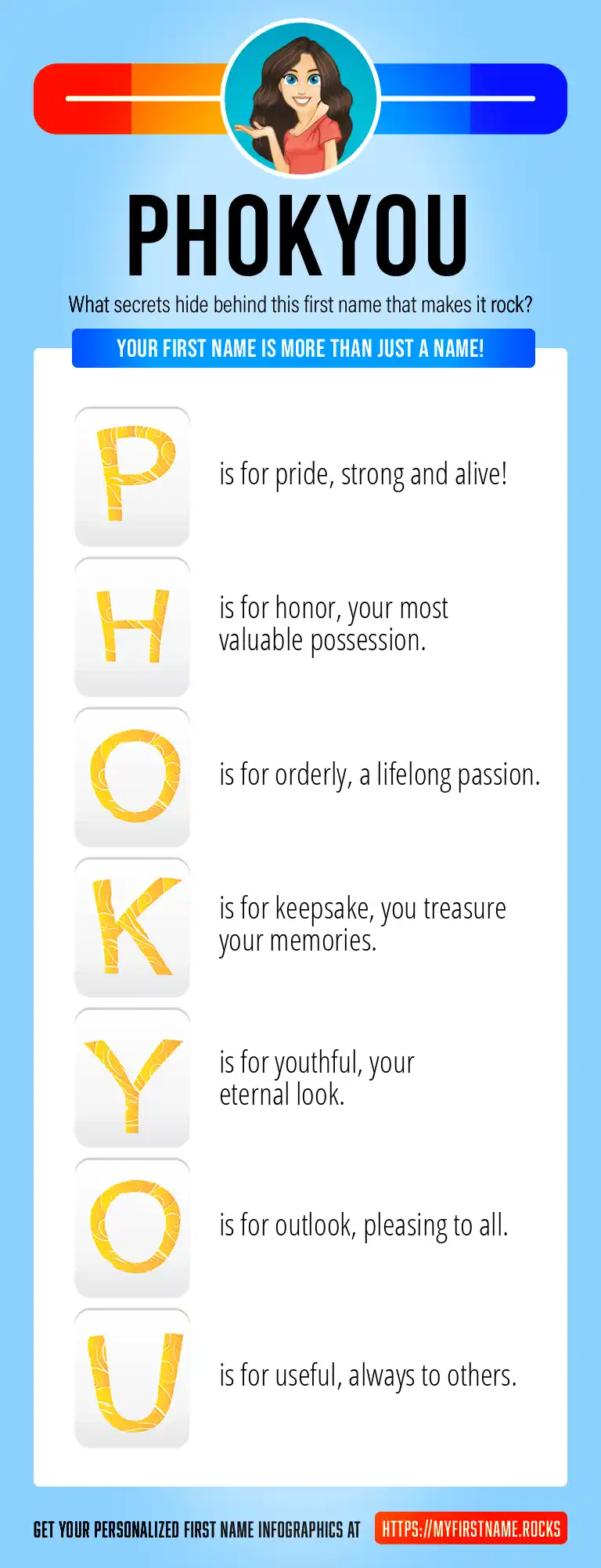 PHOKYOU

What secrets hide behind this first name that makes it rock?

YOUR FIRST NAME IS MORE THAN JUST A NAME!

P is for pride, strong and alive!

H is for honor, your most valuable possession.

O is for orderly, a lifelong passion.

K is for keepsake, you treasure your memories.

Y is for youthful, your eternal look.

O is for outlook, pleasing to all.

U is for useful, always to others.

GET YOUR PERSONALIZED FIRST NAME INFOGRAPHICS AT HTTPS://MYFIRSTNAME.ROCKS