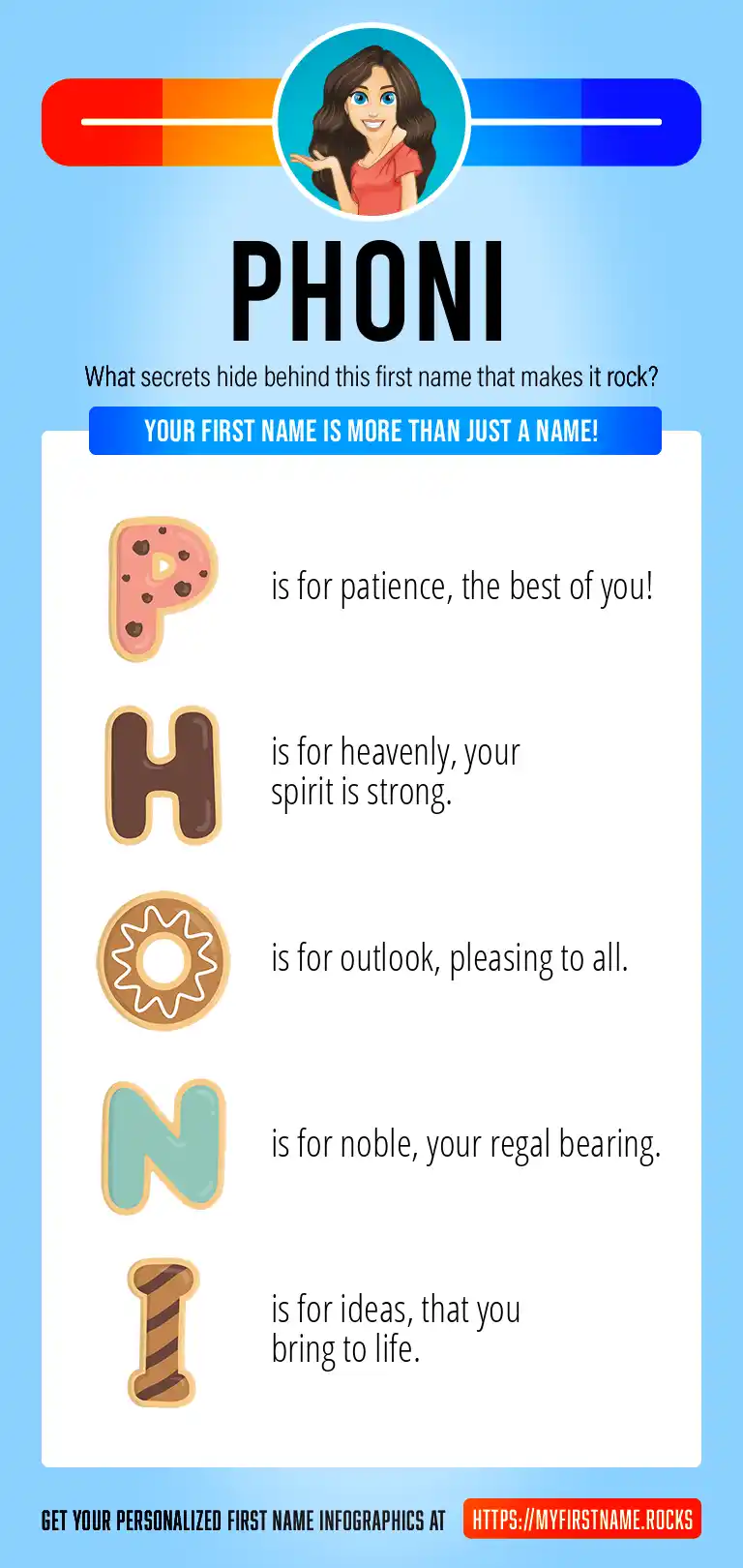 PHONI

What secrets hide behind this first name that makes it rock?

YOUR FIRST NAME IS MORE THAN JUST A NAME!

P is for patience, the best of you!

H is for heavenly, your spirit is strong.

O is for outlook, pleasing to all.

N is for noble, your regal bearing.

I is for ideas, that you bring to life.

GET YOUR PERSONALIZED FIRST NAME INFOGRAPHICS AT HTTPS://MYFIRSTNAME.ROCKS