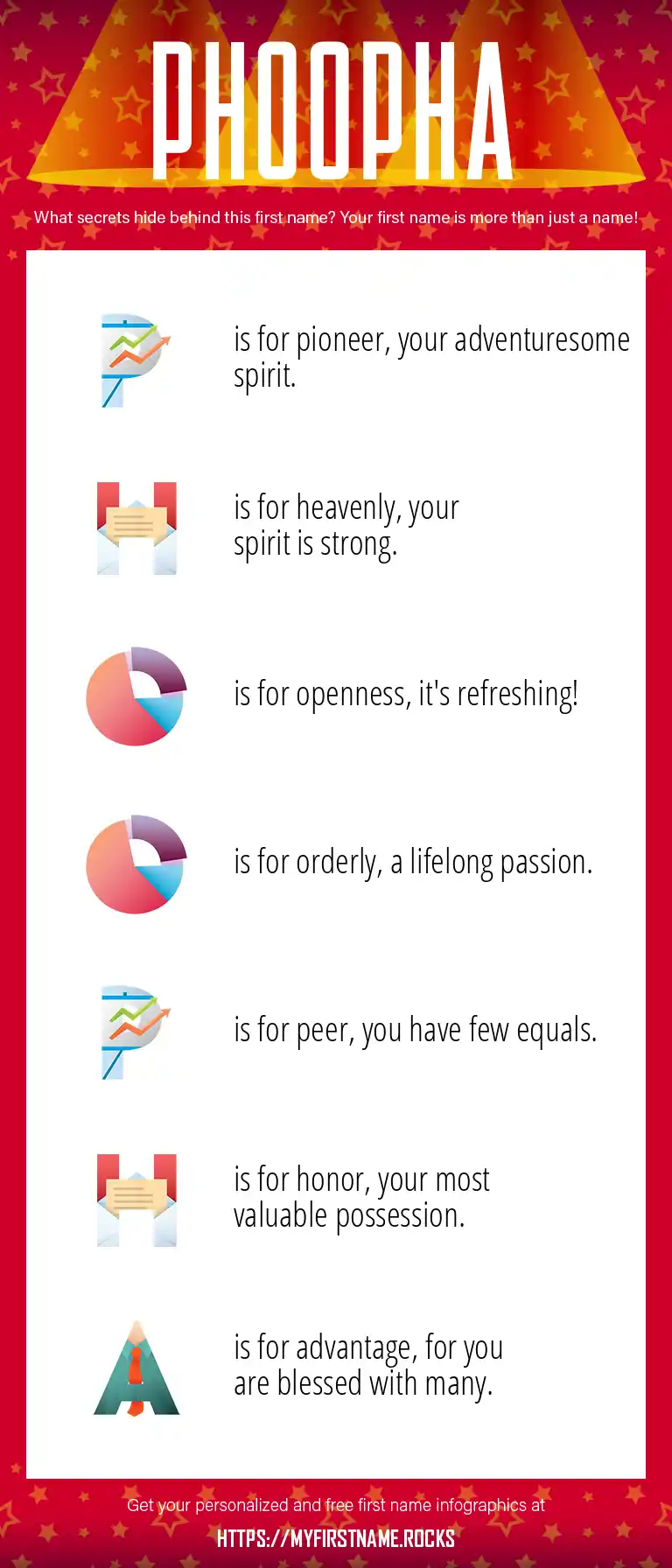 PHOOPHA

What secrets hide behind this first name? Your first name is more than just a name!

P is for pioneer, your adventuresome spirit.

H is for heavenly, your spirit is strong.

O is for openness, it's refreshing!

O is for orderly, a lifelong passion.

P is for peer, you have few equals.

H is for honor, your most valuable possession.

A is for advantage, for you are blessed with many.

Get your personalized and free first name infographics at

HTTPS://MYFIRSTNAME.ROCKS