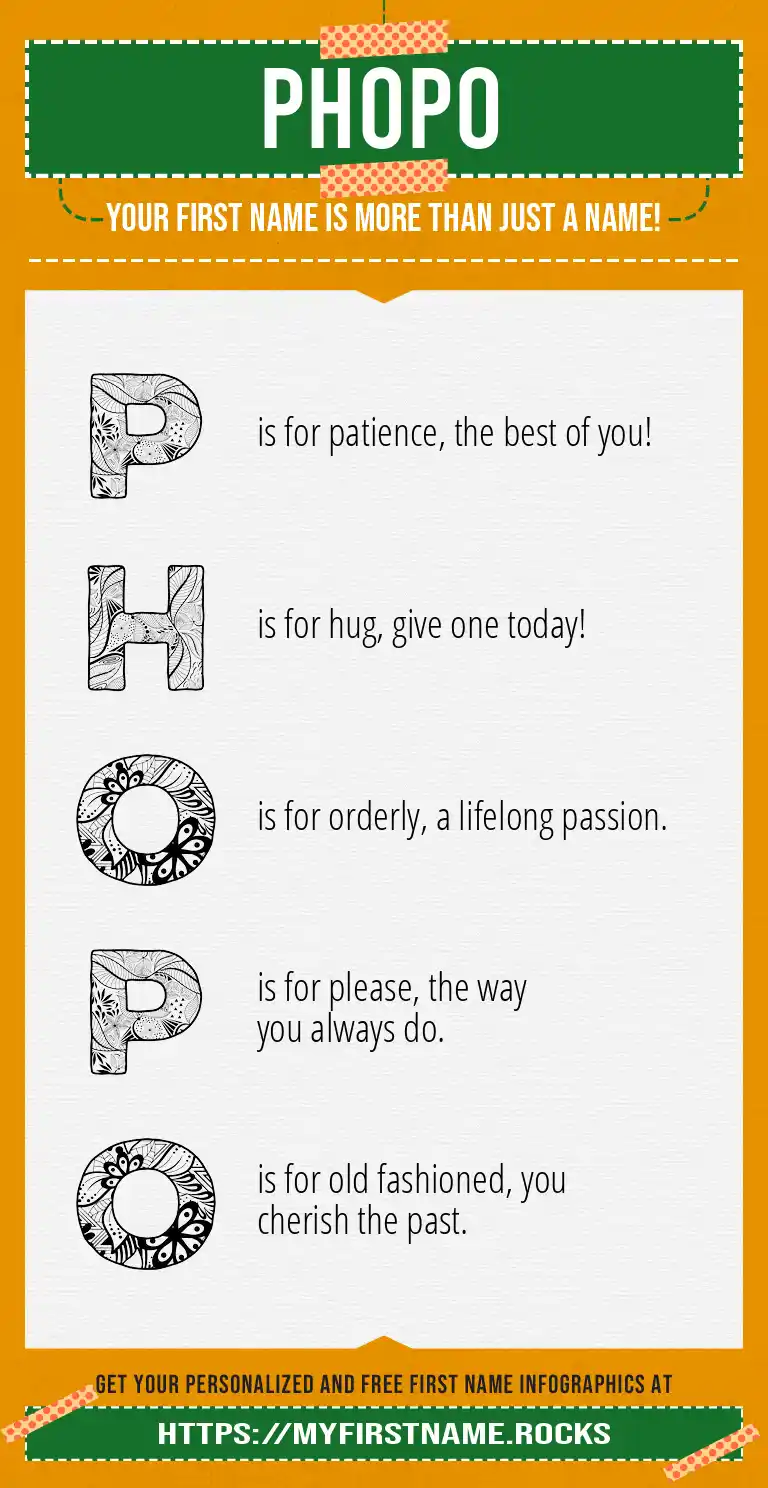 PHOPO

YOUR FIRST NAME IS MORE THAN JUST A NAME!

P is for patience, the best of you!

H is for hug, give one today!

O is for orderly, a lifelong passion.

P is for please, the way you always do.

O is for old fashioned, you cherish the past.

GET YOUR PERSONALIZED AND FREE FIRST NAME INFOGRAPHICS AT

HTTPS://MYFIRSTNAME.ROCKS