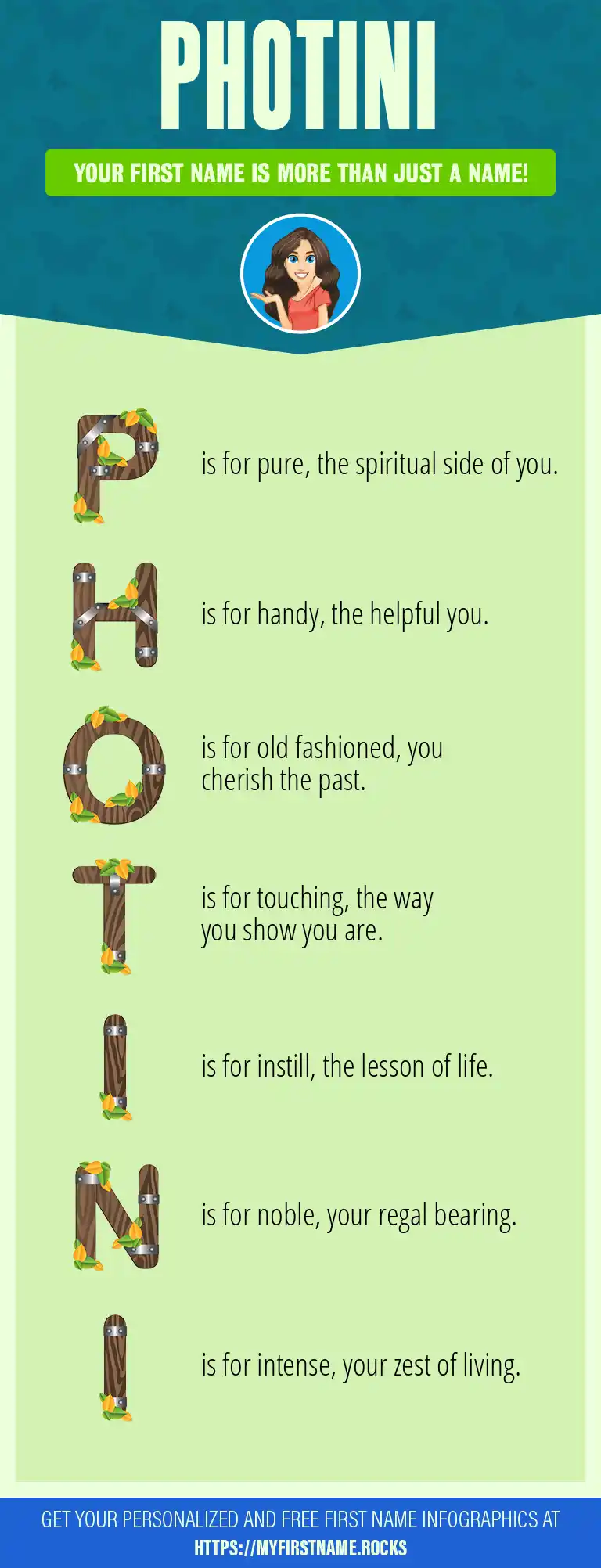 PHOTINI

YOUR FIRST NAME IS MORE THAN JUST A NAME!

P is for pure, the spiritual side of you.

H is for handy, the helpful you.

O is for old fashioned, you cherish the past.

T is for touching, the way you show you are.

I is for instill, the lesson of life.

N is for noble, your regal bearing.

I is for intense, your zest of living.

GET YOUR PERSONALIZED AND FREE FIRST NAME INFOGRAPHICS AT HTTPS://MYFIRSTNAME.ROCKS